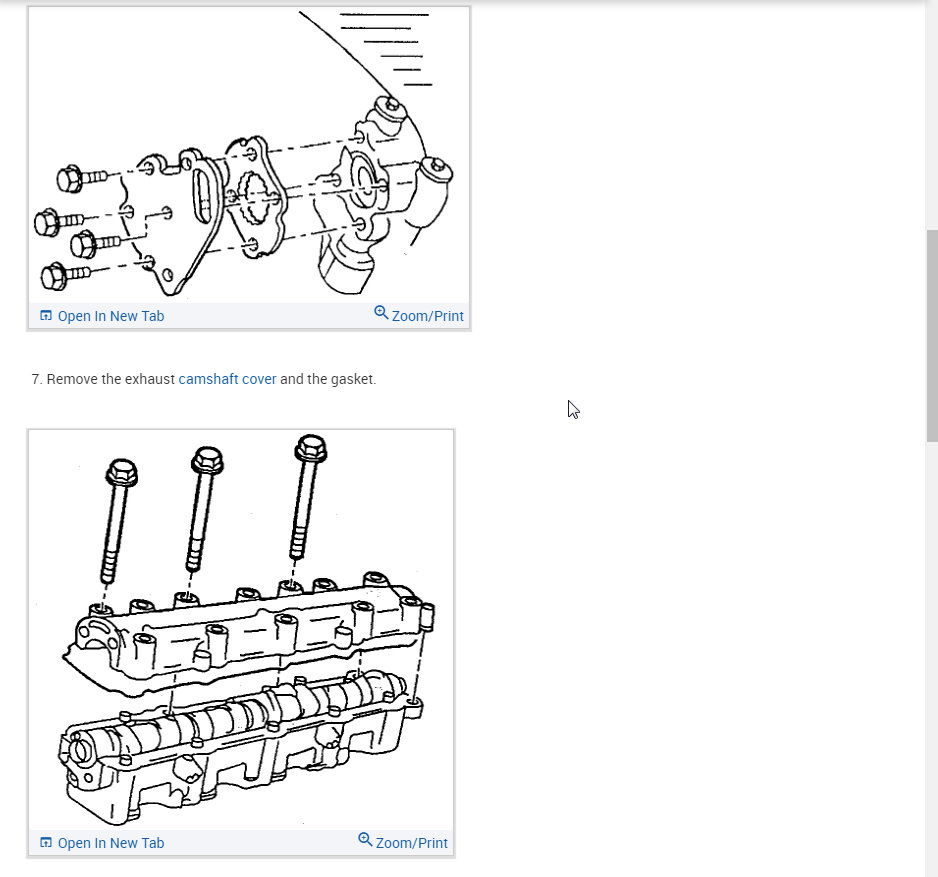 Open In New Tab

Zoom/Print

7. Remove the exhaust camshaft cover and the gasket.

Open In New Tab

Zoom/Print