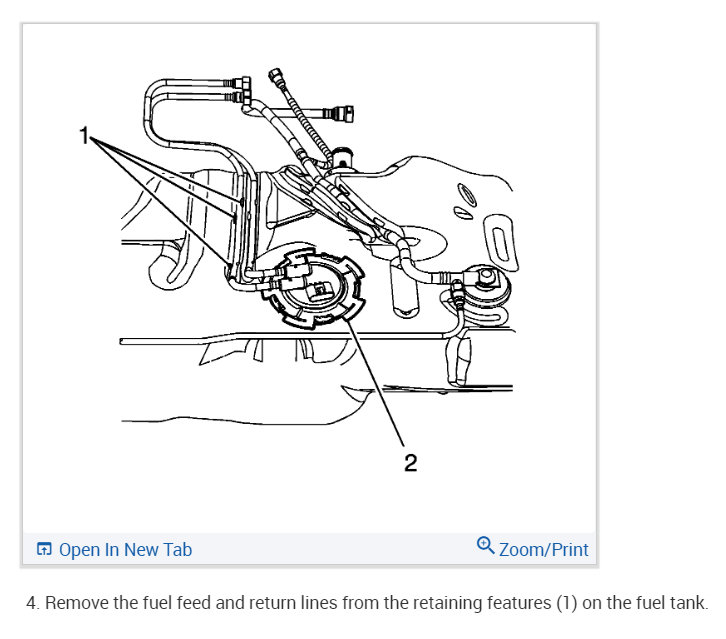 1

2

Open In New Tab

Zoom/Print

4. Remove the fuel feed and return lines from the retaining features (1) on the fuel tank.