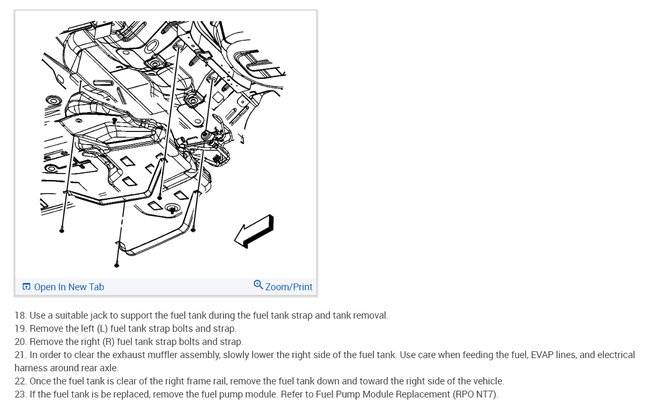 Open In New Tab
Zoom/Print

18. Use a suitable jack to support the fuel tank during the fuel tank strap and tank removal.
19. Remove the left (L) fuel tank strap bolts and strap.
20. Remove the right (R) fuel tank strap bolts and strap.
21. In order to clear the exhaust muffler assembly, slowly lower the right side of the fuel tank. Use care when feeding the fuel, EVAP lines, and electrical harness around rear axle.
22. Once the fuel tank is clear of the right frame rail, remove the fuel tank down and toward the right side of the vehicle.
23. If the fuel tank is be replaced, remove the fuel pump module. Refer to Fuel Pump Module Replacement (RPO NT7).