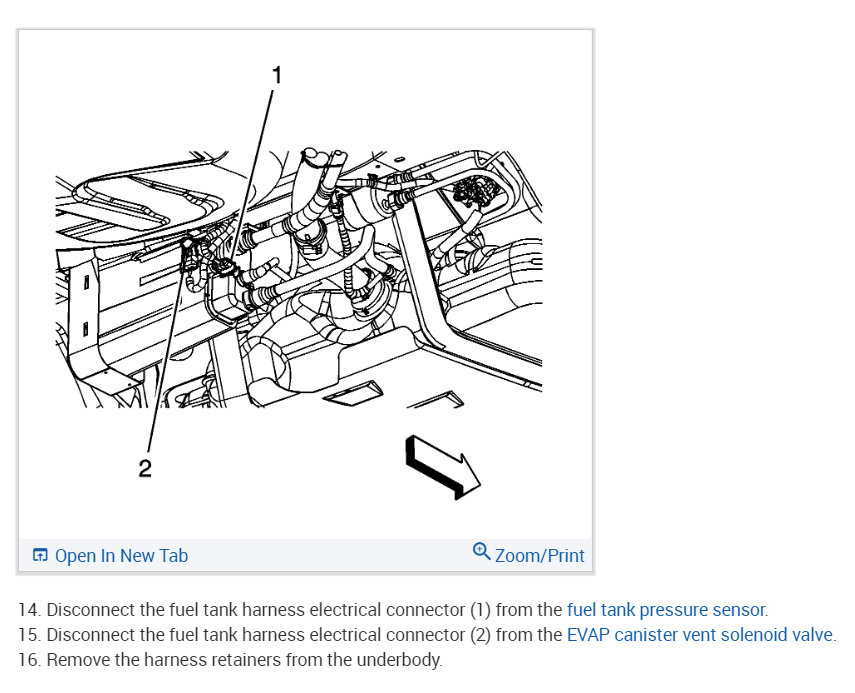 1

2

Open In New Tab

Zoom/Print

14. Disconnect the fuel tank harness electrical connector (1) from the fuel tank pressure sensor.
15. Disconnect the fuel tank harness electrical connector (2) from the EVAP canister vent solenoid valve.
16. Remove the harness retainers from the underbody.