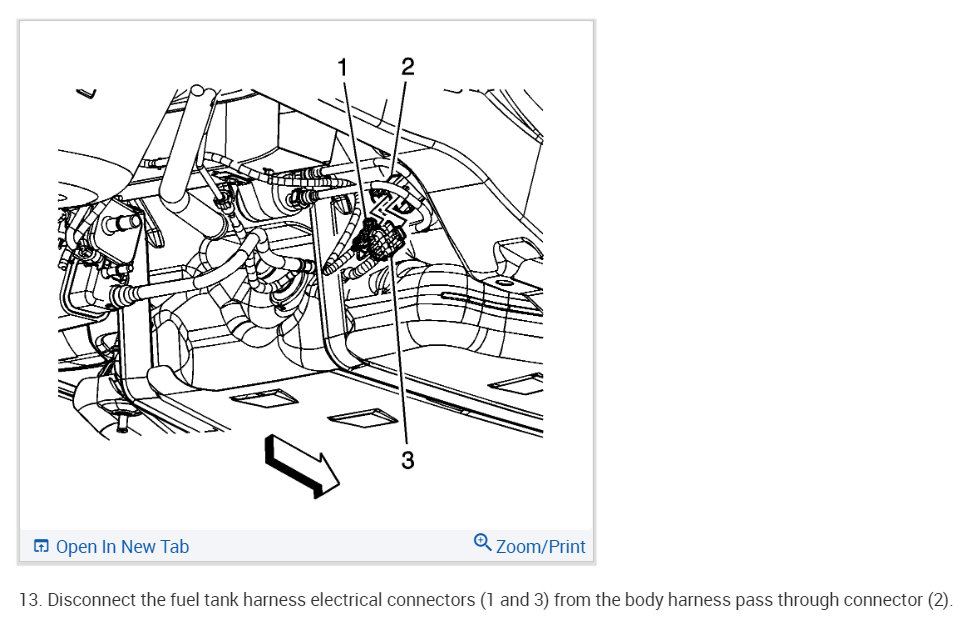 1
2
3

Open In New Tab
Zoom/Print

13. Disconnect the fuel tank harness electrical connectors (1 and 3) from the body harness pass through connector (2).