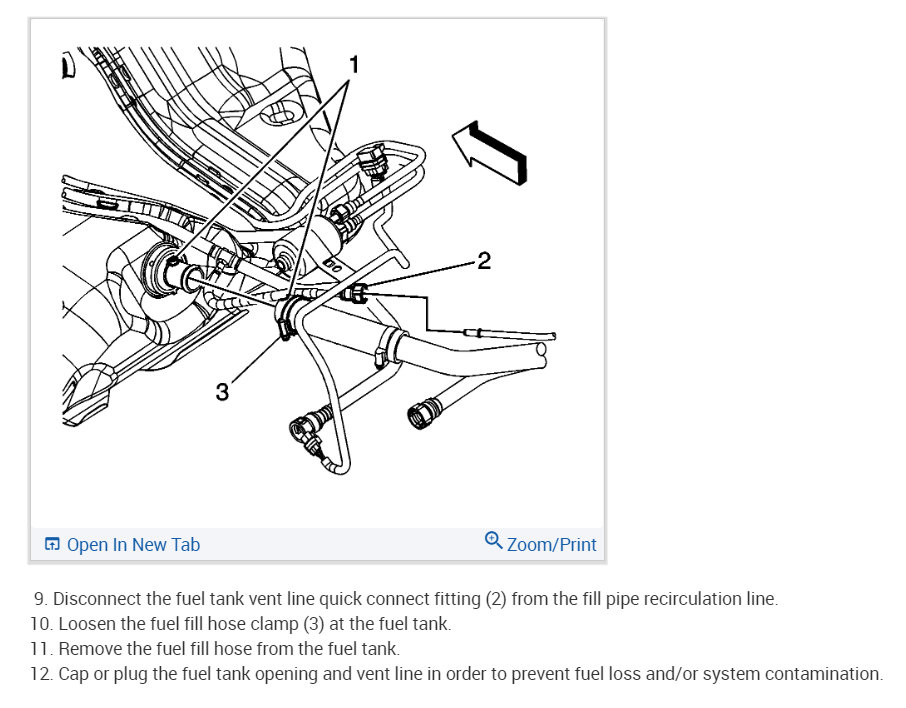 1

2

3

Open In New Tab

Zoom/Print

9. Disconnect the fuel tank vent line quick connect fitting (2) from the fill pipe recirculation line.
10. Loosen the fuel fill hose clamp (3) at the fuel tank.
11. Remove the fuel fill hose from the fuel tank.
12. Cap or plug the fuel tank opening and vent line in order to prevent fuel loss and/or system contamination.