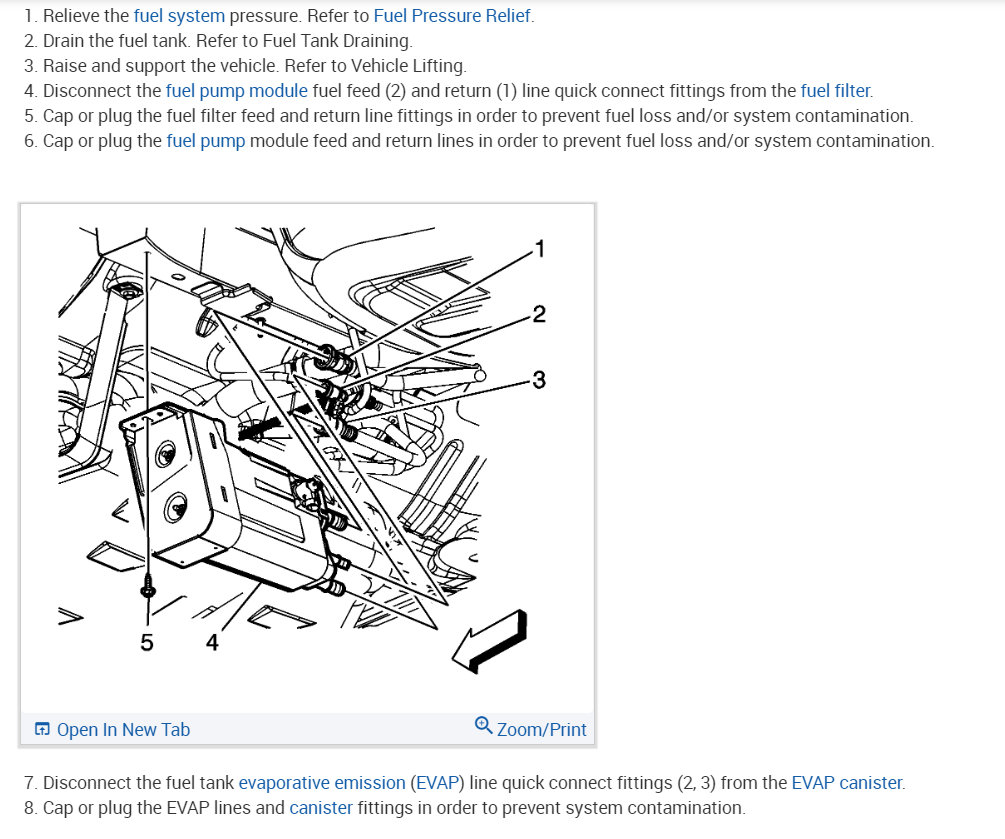 1. Relieve the fuel system pressure. Refer to Fuel Pressure Relief.
2. Drain the fuel tank. Refer to Fuel Tank Draining.
3. Raise and support the vehicle. Refer to Vehicle Lifting.
4. Disconnect the fuel pump module fuel feed (2) and return (1) line quick connect fittings from the fuel filter.
5. Cap or plug the fuel filter feed and return line fittings in order to prevent fuel loss and/or system contamination.
6. Cap or plug the fuel pump module feed and return lines in order to prevent fuel loss and/or system contamination.

1
2
3
5
4

Open In New Tab
Zoom/Print

7. Disconnect the fuel tank evaporative emission (EVAP) line quick connect fittings (2, 3) from the EVAP canister.
8. Cap or plug the EVAP lines and canister fittings in order to prevent system contamination.