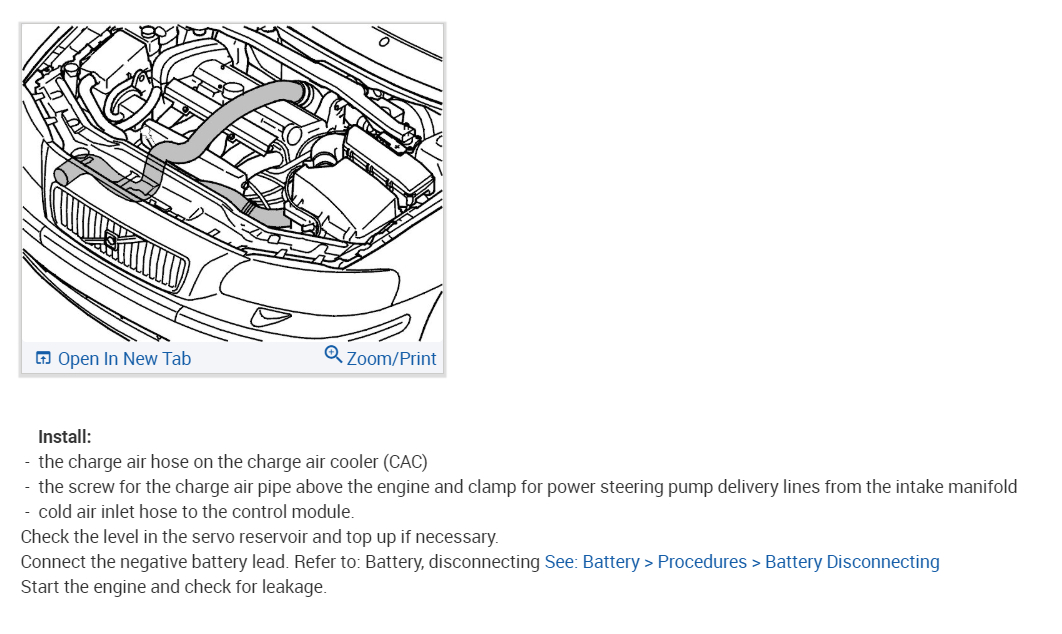 Open In New Tab
Zoom/Print

Install:
- the charge air hose on the charge air cooler (CAC)
- the screw for the charge air pipe above the engine and clamp for power steering pump delivery lines from the intake manifold
- cold air inlet hose to the control module.
Check the level in the servo reservoir and top up if necessary.
Connect the negative battery lead. Refer to: Battery, disconnecting See: Battery > Procedures > Battery Disconnecting
Start the engine and check for leakage.