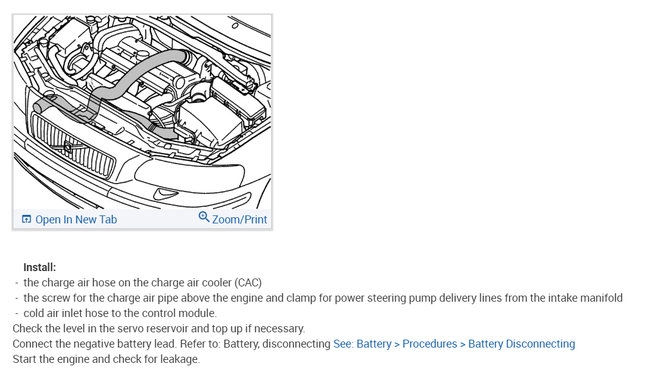 Open In New Tab
Zoom/Print

Install:
- the charge air hose on the charge air cooler (CAC)
- the screw for the charge air pipe above the engine and clamp for power steering pump delivery lines from the intake manifold
- cold air inlet hose to the control module.
Check the level in the servo reservoir and top up if necessary.
Connect the negative battery lead. Refer to: Battery, disconnecting See: Battery > Procedures > Battery Disconnecting
Start the engine and check for leakage.