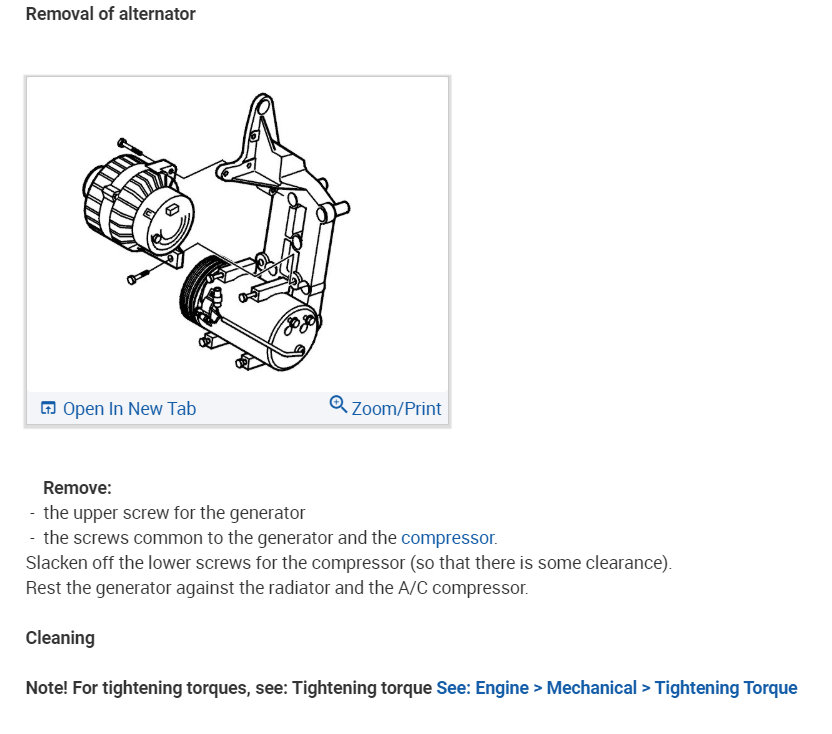 Removal of alternator

Open In New Tab
Zoom/Print

Remove:
- the upper screw for the generator
- the screws common to the generator and the compressor.
Slacken off the lower screws for the compressor (so that there is some clearance).
Rest the generator against the radiator and the A/C compressor.

Cleaning

Note! For tightening torques, see: Tightening torque See: Engine > Mechanical > Tightening Torque