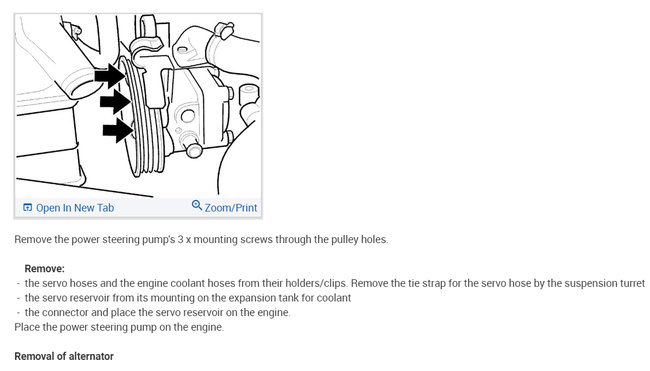 Open In New Tab
Zoom/Print

Remove the power steering pump's 3 x mounting screws through the pulley holes.

Remove:
- the servo hoses and the engine coolant hoses from their holders/clips. Remove the tie strap for the servo hose by the suspension turret
- the servo reservoir from its mounting on the expansion tank for coolant
- the connector and place the servo reservoir on the engine.
Place the power steering pump on the engine.

Removal of alternator