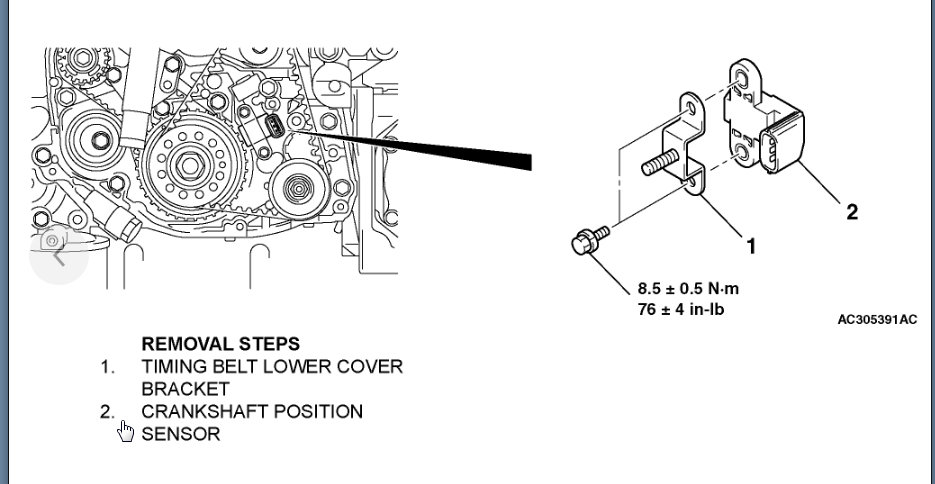 2

1

8.5 ± 0.5 N·m
76 ± 4 in-lb

AC305391AC

REMOVAL STEPS
1. TIMING BELT LOWER COVER BRACKET
2. CRANKSHAFT POSITION SENSOR