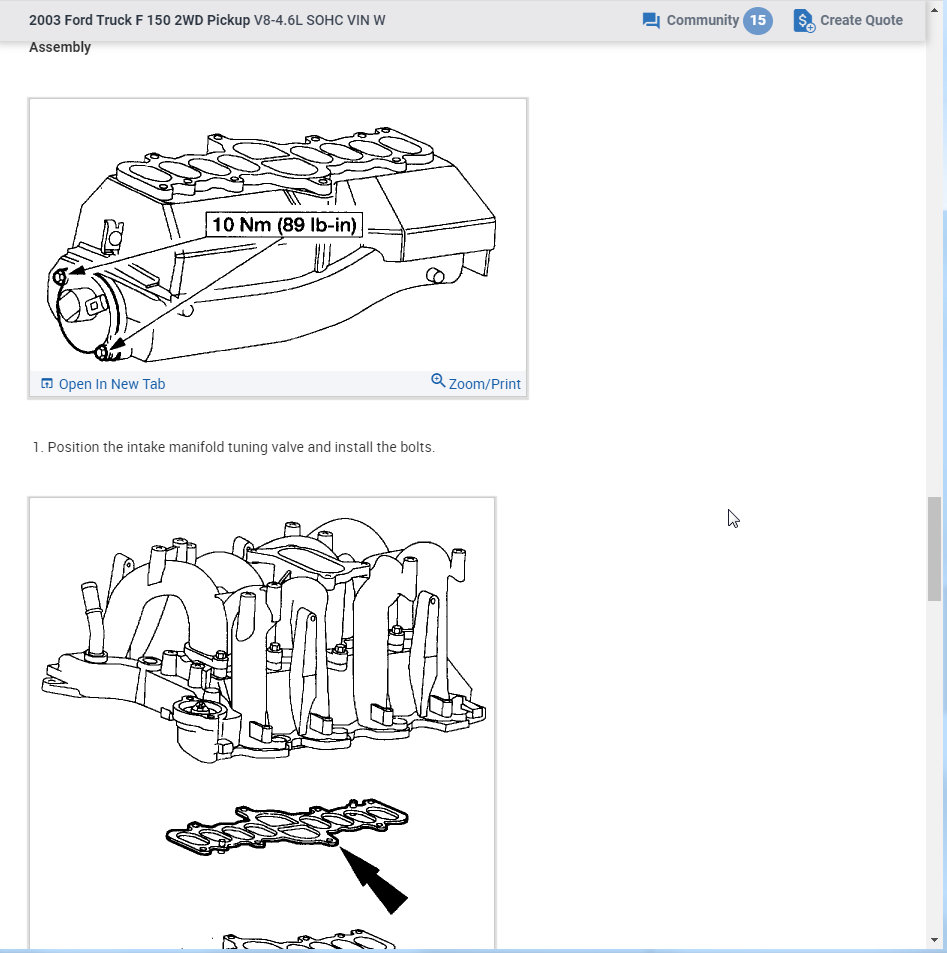 2003 Ford Truck F 150 2WD Pickup V8-4.6L SOHC VIN W

Community 15

Create Quote

Assembly

10 Nm (89 lb-in)

Open In New Tab

Zoom/Print

1. Position the intake manifold tuning valve and install the bolts.