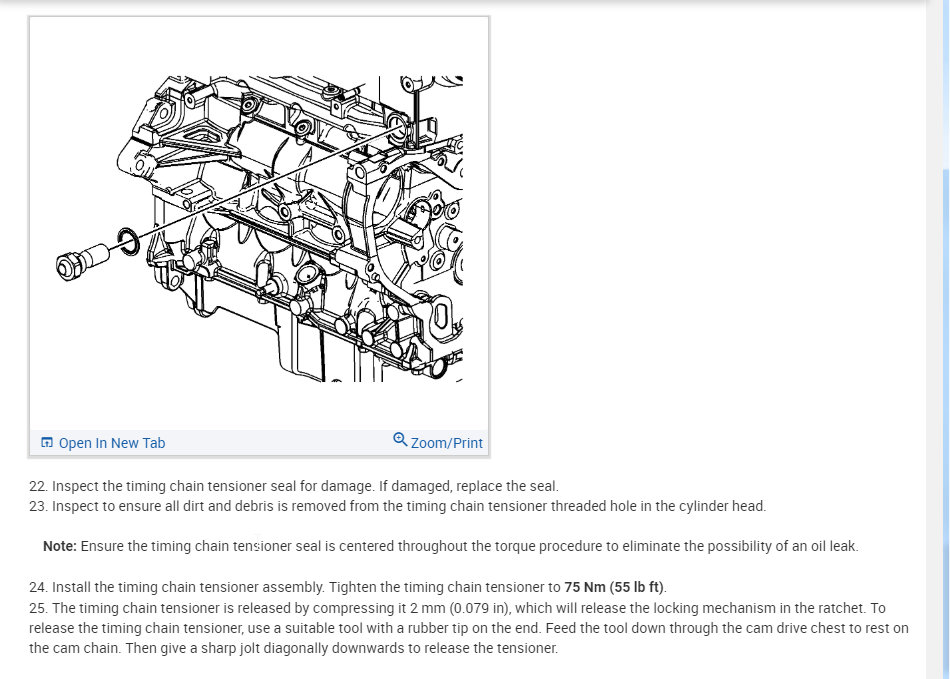 Open In New Tab

Zoom/Print

22. Inspect the timing chain tensioner seal for damage. If damaged, replace the seal.
23. Inspect to ensure all dirt and debris is removed from the timing chain tensioner threaded hole in the cylinder head.

Note: Ensure the timing chain tensioner seal is centered throughout the torque procedure to eliminate the possibility of an oil leak.

24. Install the timing chain tensioner assembly. Tighten the timing chain tensioner to 75 Nm (55 lb ft).
25. The timing chain tensioner is released by compressing it 2 mm (0.079 in), which will release the locking mechanism in the ratchet. To release the timing chain tensioner, use a suitable tool with a rubber tip on the end. Feed the tool down through the cam drive chest to rest on the cam chain. Then give a sharp jolt diagonally downwards to release the tensioner.