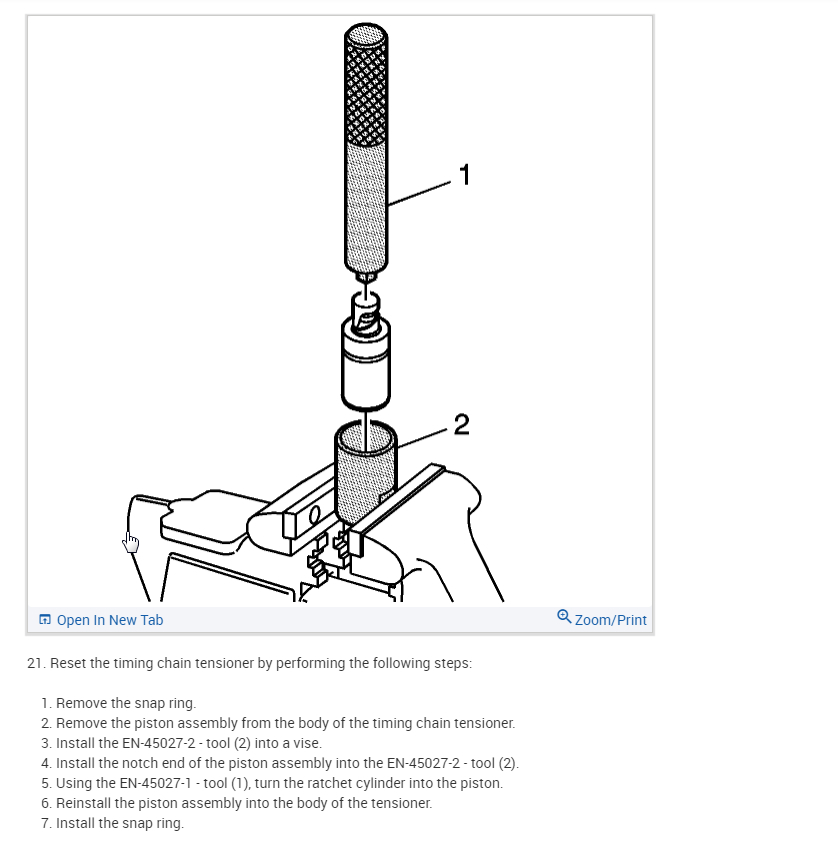 1

2

Open In New Tab

Zoom/Print

21. Reset the timing chain tensioner by performing the following steps:

1. Remove the snap ring.
2. Remove the piston assembly from the body of the timing chain tensioner.
3. Install the EN-45027-2 - tool (2) into a vise.
4. Install the notch end of the piston assembly into the EN-45027-2 - tool (2).
5. Using the EN-45027-1 - tool (1), turn the ratchet cylinder into the piston.
6. Reinstall the piston assembly into the body of the tensioner.
7. Install the snap ring.