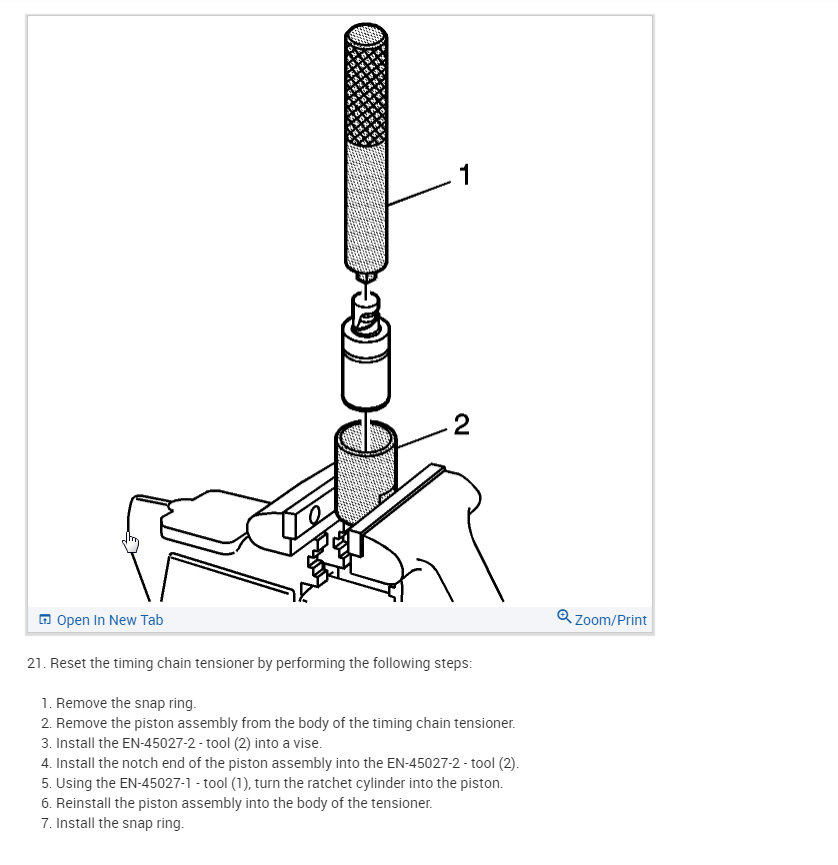 1

2

Open In New Tab

Zoom/Print

21. Reset the timing chain tensioner by performing the following steps:

1. Remove the snap ring.
2. Remove the piston assembly from the body of the timing chain tensioner.
3. Install the EN-45027-2 - tool (2) into a vise.
4. Install the notch end of the piston assembly into the EN-45027-2 - tool (2).
5. Using the EN-45027-1 - tool (1), turn the ratchet cylinder into the piston.
6. Reinstall the piston assembly into the body of the tensioner.
7. Install the snap ring.