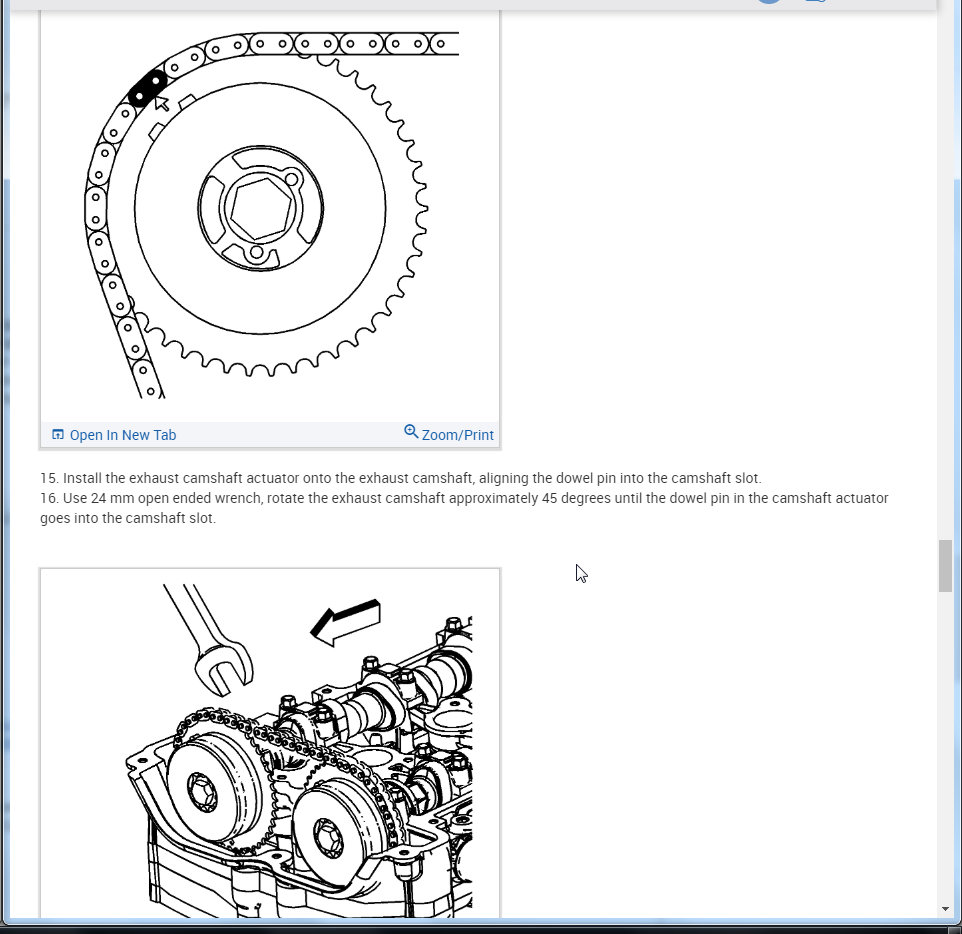 Open In New Tab
Zoom/Print

15. Install the exhaust camshaft actuator onto the exhaust camshaft, aligning the dowel pin into the camshaft slot.
16. Use 24 mm open ended wrench, rotate the exhaust camshaft approximately 45 degrees until the dowel pin in the camshaft actuator goes into the camshaft slot.