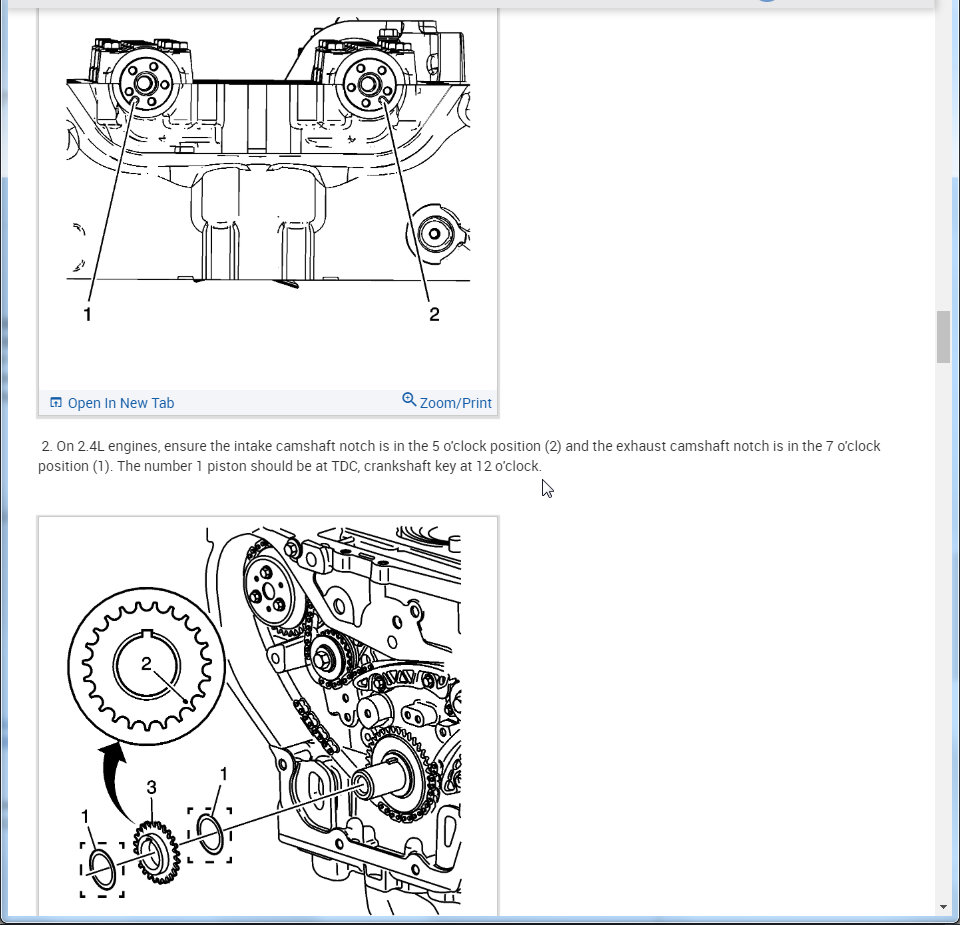 1

2

Open In New Tab

Zoom/Print

2. On 2.4L engines, ensure the intake camshaft notch is in the 5 o'clock position (2) and the exhaust camshaft notch is in the 7 o'clock position (1). The number 1 piston should be at TDC, crankshaft key at 12 o'clock.

2

3

1

1