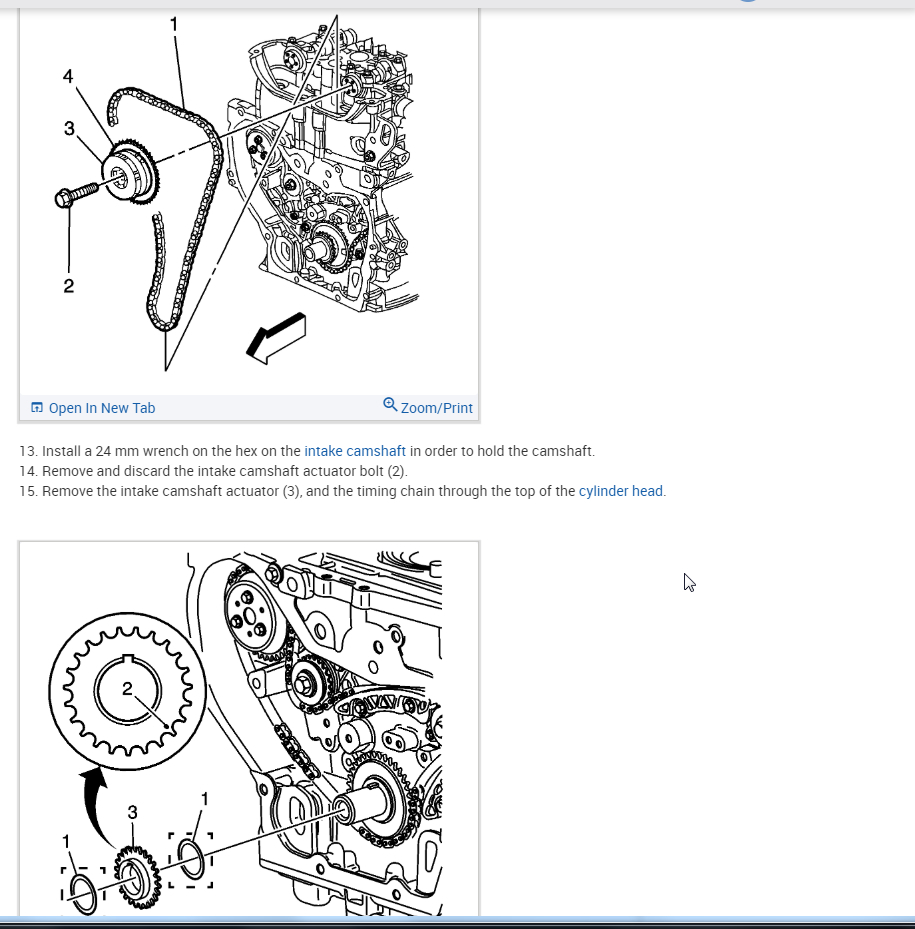 1
4
3
2

Open In New Tab
Zoom/Print

13. Install a 24 mm wrench on the hex on the intake camshaft in order to hold the camshaft.
14. Remove and discard the intake camshaft actuator bolt (2).
15. Remove the intake camshaft actuator (3), and the timing chain through the top of the cylinder head.

2
3
1
1