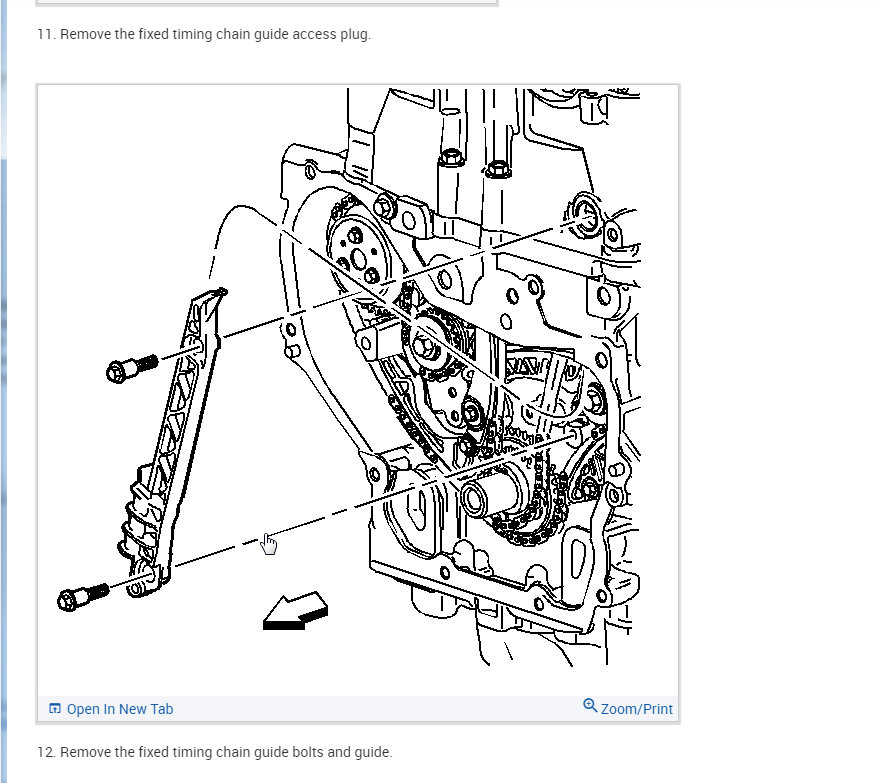 11. Remove the fixed timing chain guide access plug.

Open In New Tab

Zoom/Print

12. Remove the fixed timing chain guide bolts and guide.