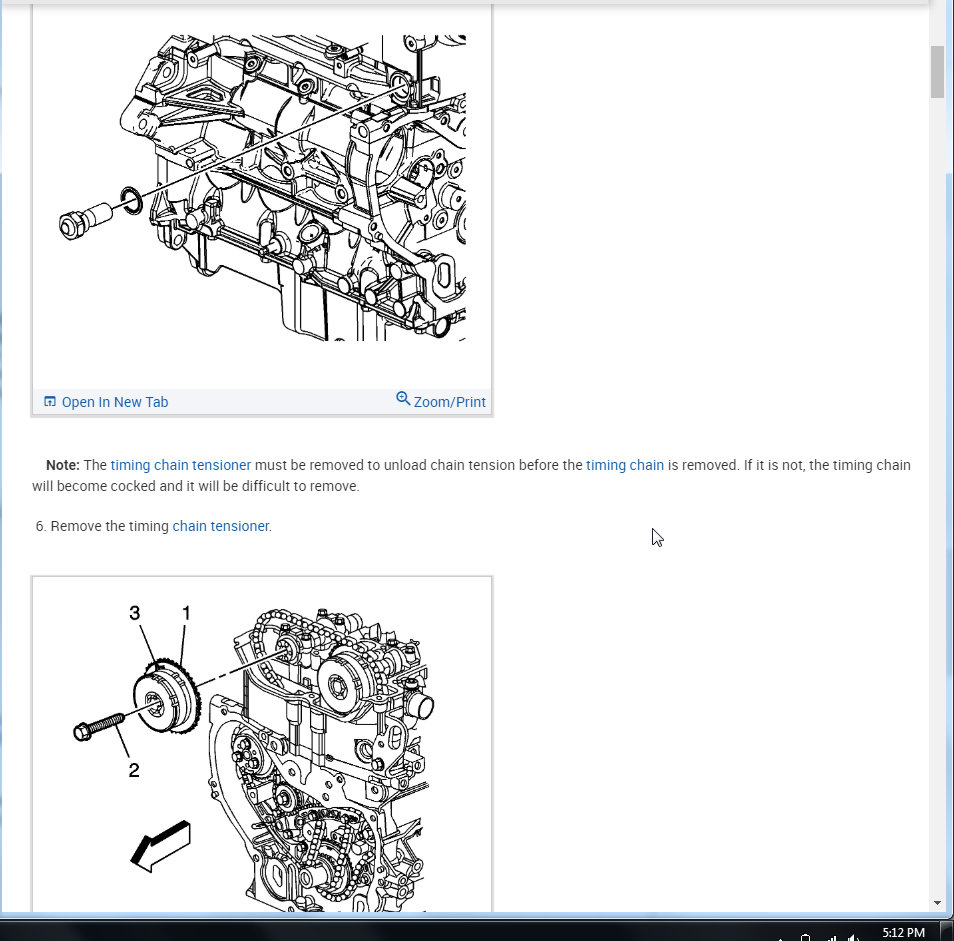 Open In New Tab

Zoom/Print

**Note:** The timing chain tensioner must be removed to unload chain tension before the timing chain is removed. If it is not, the timing chain will become cocked and it will be difficult to remove.

6. Remove the timing chain tensioner.

3

1

2

5:12 PM