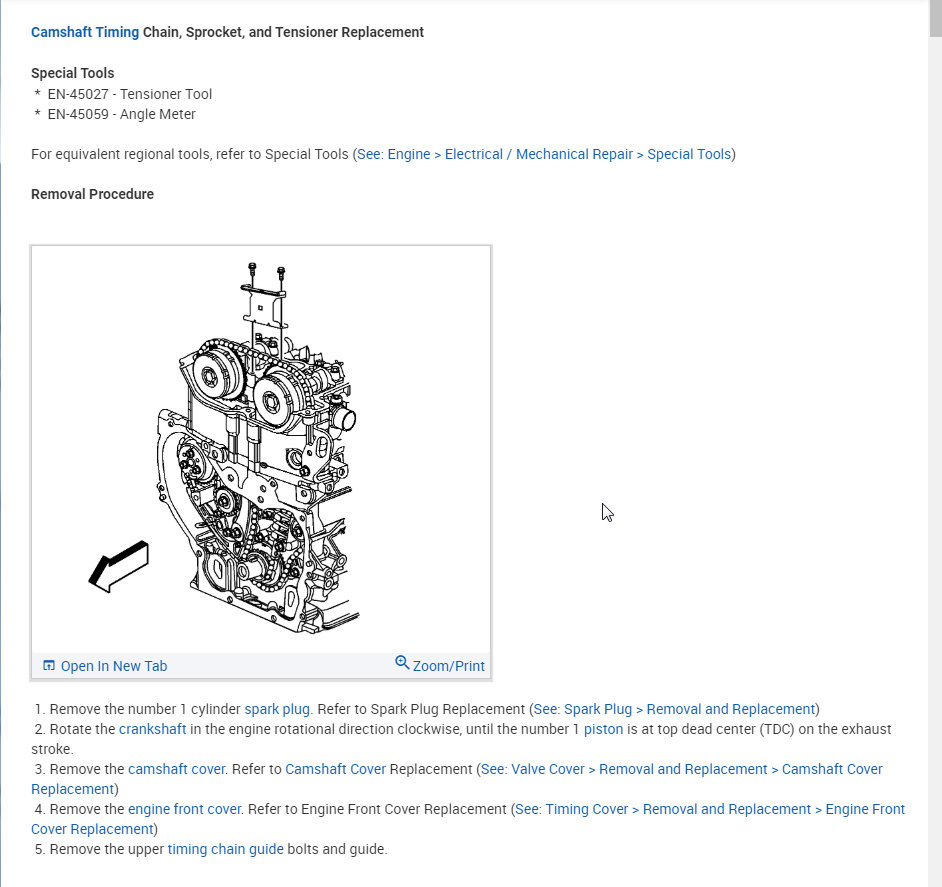 Camshaft Timing Chain, Sprocket, and Tensioner Replacement

Special Tools
* EN-45027 - Tensioner Tool
* EN-45059 - Angle Meter

For equivalent regional tools, refer to Special Tools (See: Engine > Electrical / Mechanical Repair > Special Tools)

Removal Procedure

Open In New Tab
Zoom/Print

1. Remove the number 1 cylinder spark plug. Refer to Spark Plug Replacement (See: Spark Plug > Removal and Replacement)
2. Rotate the crankshaft in the engine rotational direction clockwise, until the number 1 piston is at top dead center (TDC) on the exhaust stroke.
3. Remove the camshaft cover. Refer to Camshaft Cover Replacement (See: Valve Cover > Removal and Replacement > Camshaft Cover Replacement)
4. Remove the engine front cover. Refer to Engine Front Cover Replacement (See: Timing Cover > Removal and Replacement > Engine Front Cover Replacement)
5. Remove the upper timing chain guide bolts and guide.