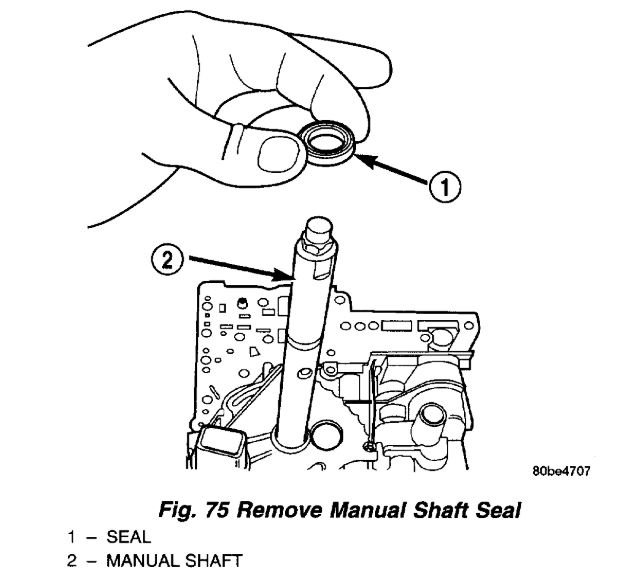 1

2

80be4707

Fig. 75 Remove Manual Shaft Seal

1 – SEAL
2 – MANUAL SHAFT