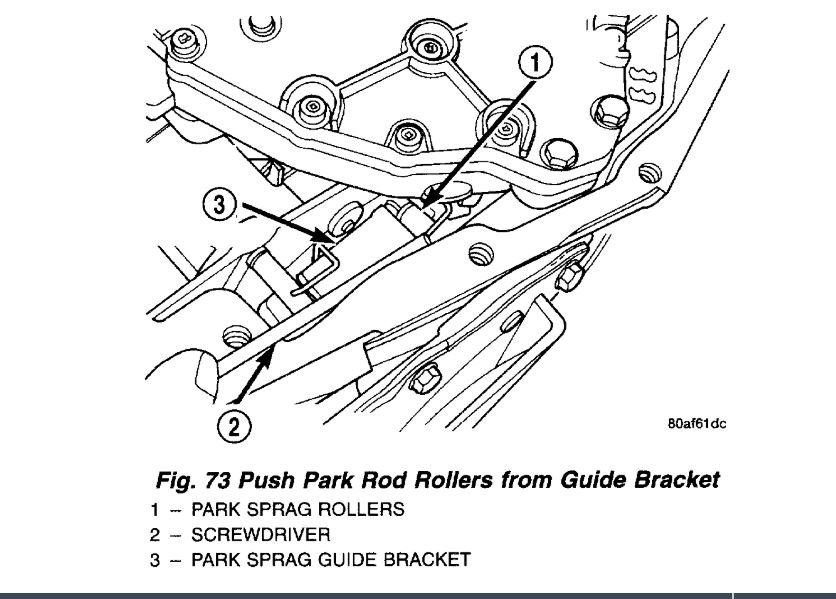 1

3

2

80af61dc

Fig. 73 Push Park Rod Rollers from Guide Bracket

1 – PARK SPRAG ROLLERS
2 – SCREWDRIVER
3 – PARK SPRAG GUIDE BRACKET