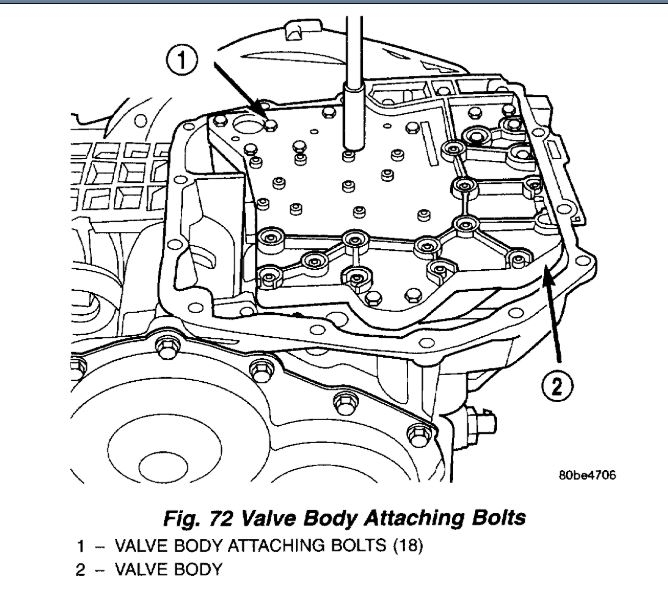 1

2

80be4706

Fig. 72 Valve Body Attaching Bolts

1 – VALVE BODY ATTACHING BOLTS (18)

2 – VALVE BODY