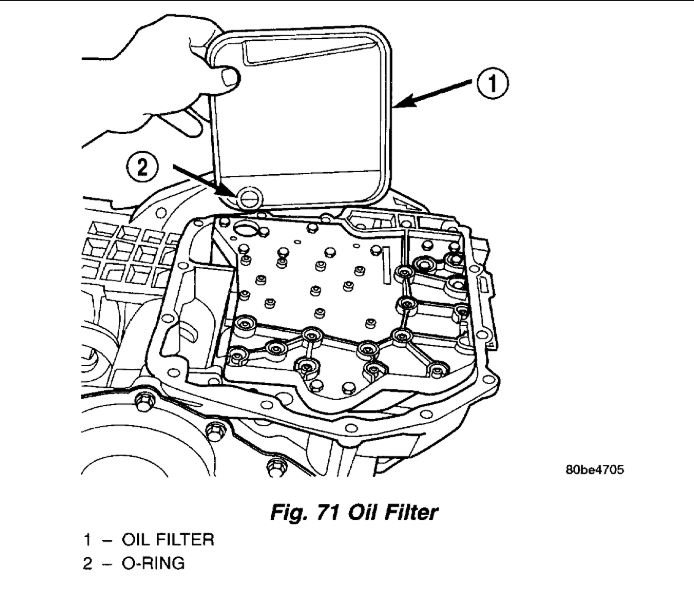 1

2

80be4705

Fig. 71 Oil Filter

1 – OIL FILTER

2 – O-RING