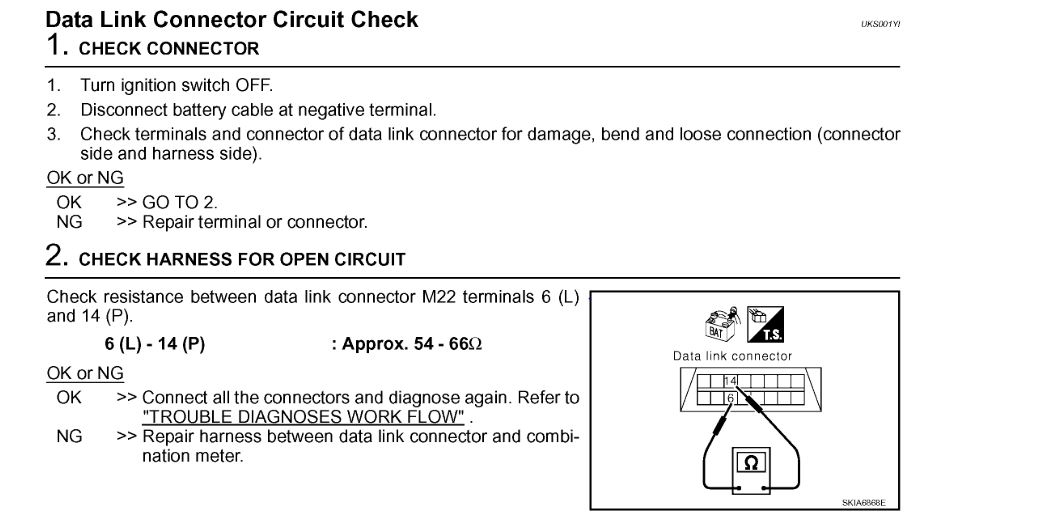 Data Link Connector Circuit Check
UKS001YI

1. CHECK CONNECTOR

1. Turn ignition switch OFF.
2. Disconnect battery cable at negative terminal.
3. Check terminals and connector of data link connector for damage, bend and loose connection (connector side and harness side).

OK or NG
OK >> GO TO 2.
NG >> Repair terminal or connector.

2. CHECK HARNESS FOR OPEN CIRCUIT

Check resistance between data link connector M22 terminals 6 (L) and 14 (P).

6 (L) - 14 (P) : Approx. 54 - 66$\Omega$

OK or NG
OK >> Connect all the connectors and diagnose again. Refer to "TROUBLE DIAGNOSES WORK FLOW" .
NG >> Repair harness between data link connector and combination meter.

BAT
T.S.
Data link connector
14
6
$\Omega$
SKIA6868E