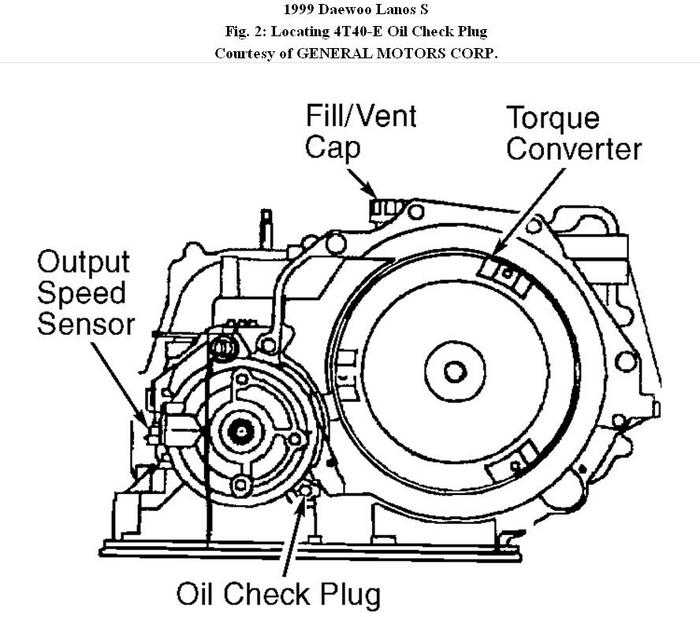 1999 Daewoo Lanos S
Fig. 2: Locating 4T40-E Oil Check Plug
Courtesy of GENERAL MOTORS CORP.

Fill/Vent Cap

Torque Converter

Output Speed Sensor

Oil Check Plug