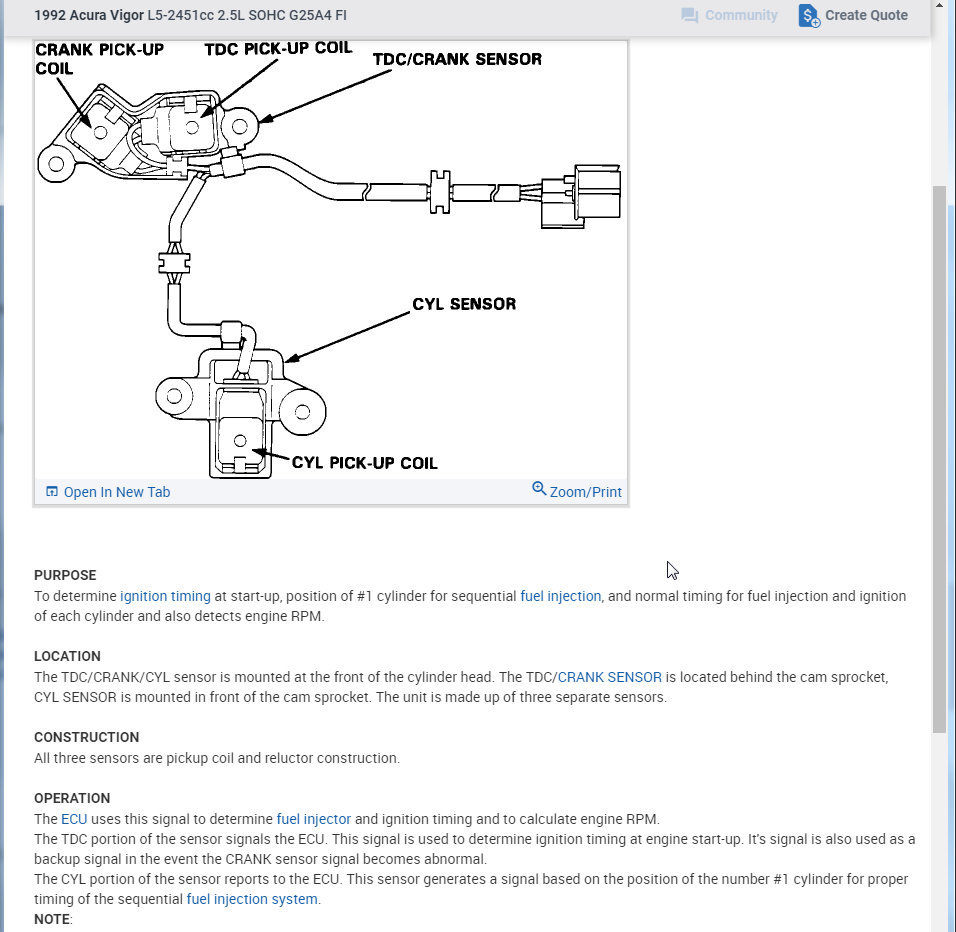 1992 Acura Vigor L5-2451cc 2.5L SOHC G25A4 FI

Community

Create Quote

CRANK PICK-UP COIL

TDC PICK-UP COIL

TDC/CRANK SENSOR

CYL SENSOR

CYL PICK-UP COIL

Open In New Tab

Zoom/Print

PURPOSE
To determine ignition timing at start-up, position of #1 cylinder for sequential fuel injection, and normal timing for fuel injection and ignition of each cylinder and also detects engine RPM.

LOCATION
The TDC/CRANK/CYL sensor is mounted at the front of the cylinder head. The TDC/CRANK SENSOR is located behind the cam sprocket, CYL SENSOR is mounted in front of the cam sprocket. The unit is made up of three separate sensors.

CONSTRUCTION
All three sensors are pickup coil and reluctor construction.

OPERATION
The ECU uses this signal to determine fuel injector and ignition timing and to calculate engine RPM.
The TDC portion of the sensor signals the ECU. This signal is used to determine ignition timing at engine start-up. It's signal is also used as a backup signal in the event the CRANK sensor signal becomes abnormal.
The CYL portion of the sensor reports to the ECU. This sensor generates a signal based on the position of the number #1 cylinder for proper timing of the sequential fuel injection system.
NOTE: