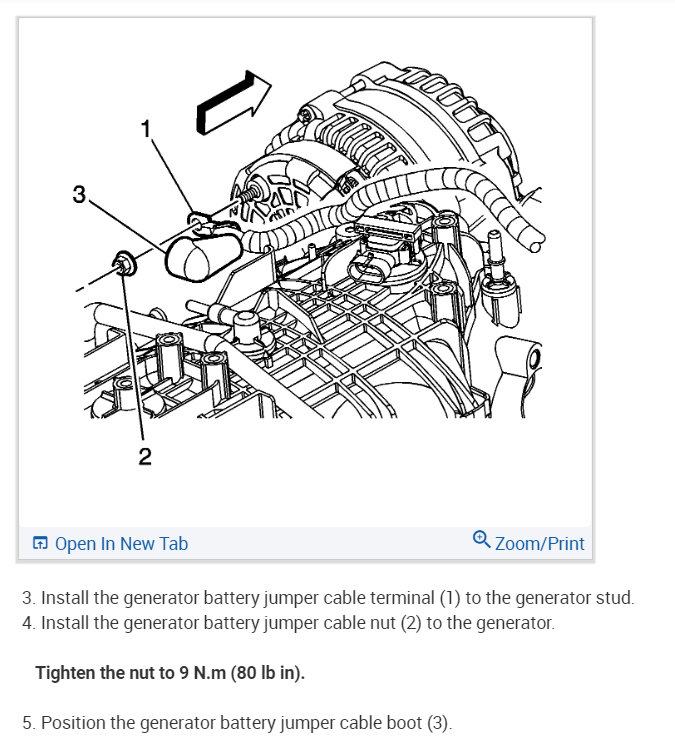 1

3

2

Open In New Tab

Zoom/Print

3. Install the generator battery jumper cable terminal (1) to the generator stud.
4. Install the generator battery jumper cable nut (2) to the generator.

Tighten the nut to 9 N.m (80 lb in).

5. Position the generator battery jumper cable boot (3).