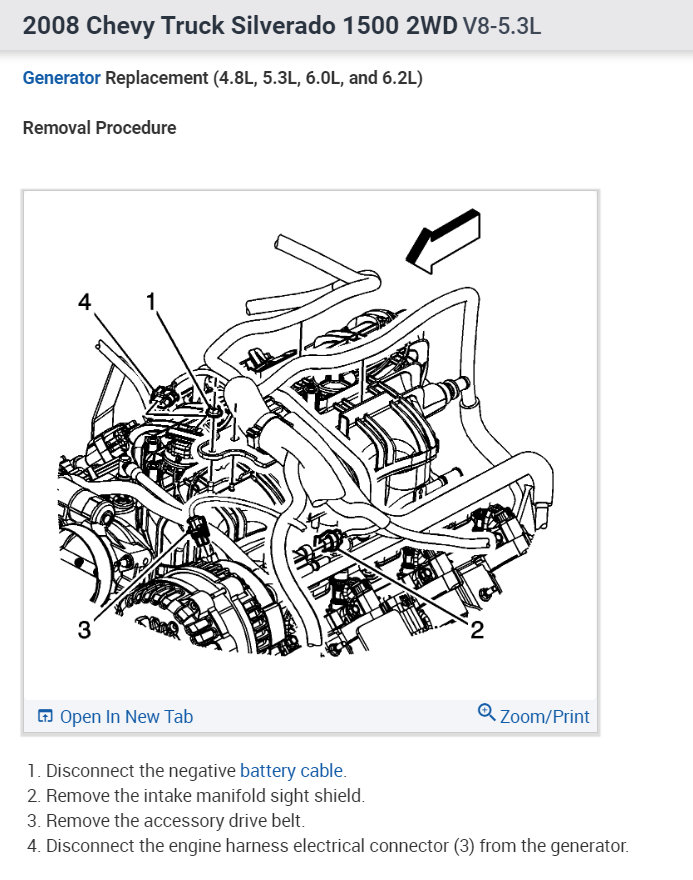 2008 Chevy Truck Silverado 1500 2WD V8-5.3L

Generator Replacement (4.8L, 5.3L, 6.0L, and 6.2L)

Removal Procedure

4
1
3
2

Open In New Tab
Zoom/Print

1. Disconnect the negative battery cable.
2. Remove the intake manifold sight shield.
3. Remove the accessory drive belt.
4. Disconnect the engine harness electrical connector (3) from the generator.