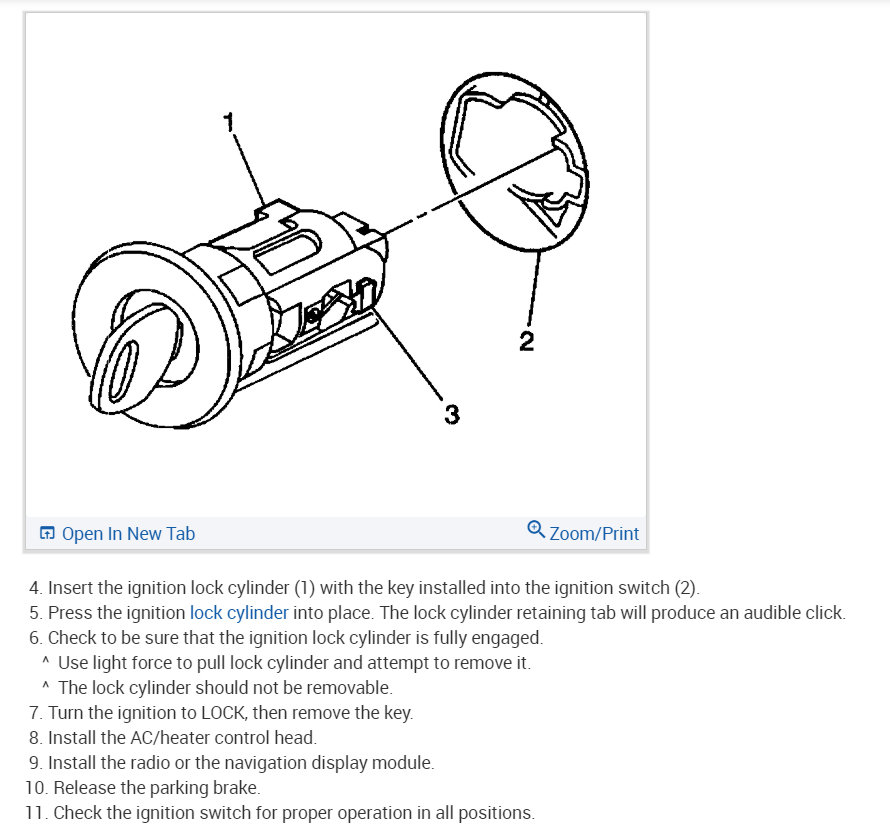 1

2

3

Open In New Tab

Zoom/Print

4. Insert the ignition lock cylinder (1) with the key installed into the ignition switch (2).
5. Press the ignition lock cylinder into place. The lock cylinder retaining tab will produce an audible click.
6. Check to be sure that the ignition lock cylinder is fully engaged.
^ Use light force to pull lock cylinder and attempt to remove it.
^ The lock cylinder should not be removable.
7. Turn the ignition to LOCK, then remove the key.
8. Install the AC/heater control head.
9. Install the radio or the navigation display module.
10. Release the parking brake.
11. Check the ignition switch for proper operation in all positions.