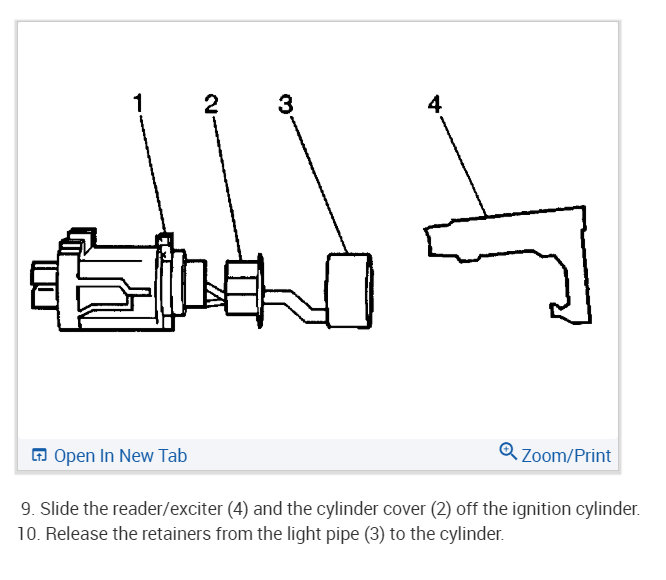 1
2
3
4

Open In New Tab
Zoom/Print

9. Slide the reader/exciter (4) and the cylinder cover (2) off the ignition cylinder.
10. Release the retainers from the light pipe (3) to the cylinder.