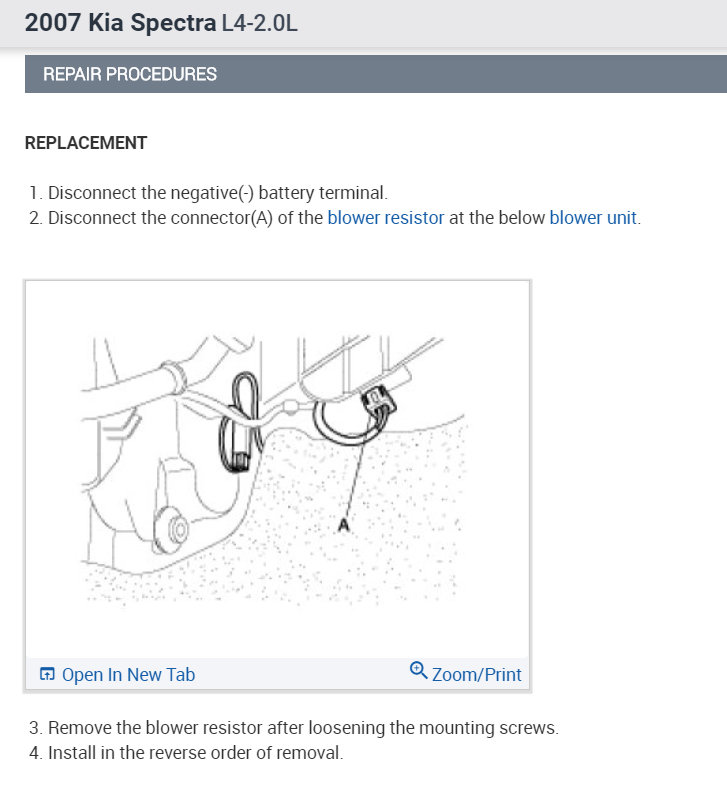 2007 Kia Spectra L4-2.0L

REPAIR PROCEDURES

REPLACEMENT

1. Disconnect the negative(-) battery terminal.
2. Disconnect the connector(A) of the blower resistor at the below blower unit.

A

Open In New Tab

Zoom/Print

3. Remove the blower resistor after loosening the mounting screws.
4. Install in the reverse order of removal.