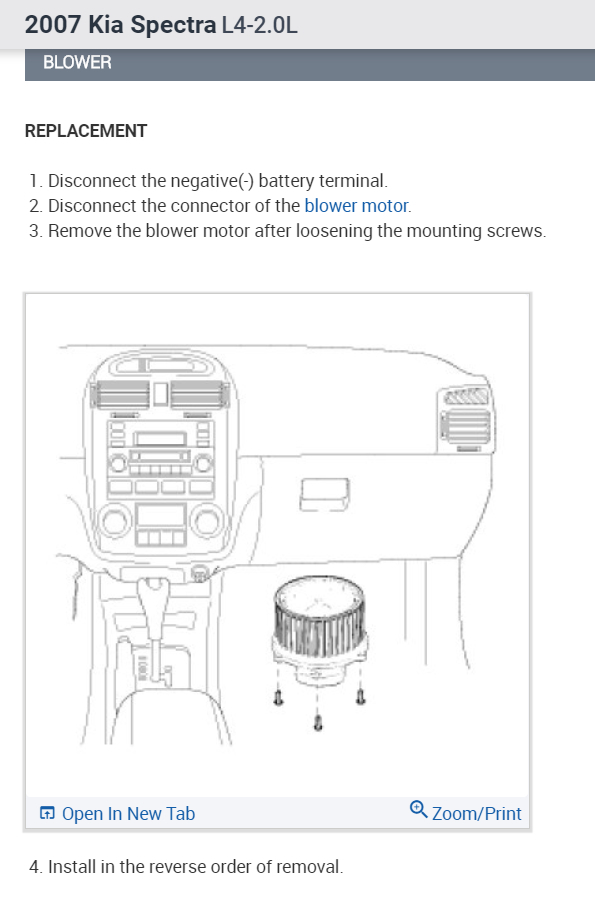 2007 Kia Spectra L4-2.0L

BLOWER

REPLACEMENT

1. Disconnect the negative(-) battery terminal.
2. Disconnect the connector of the blower motor.
3. Remove the blower motor after loosening the mounting screws.

Open In New Tab

Zoom/Print

4. Install in the reverse order of removal.