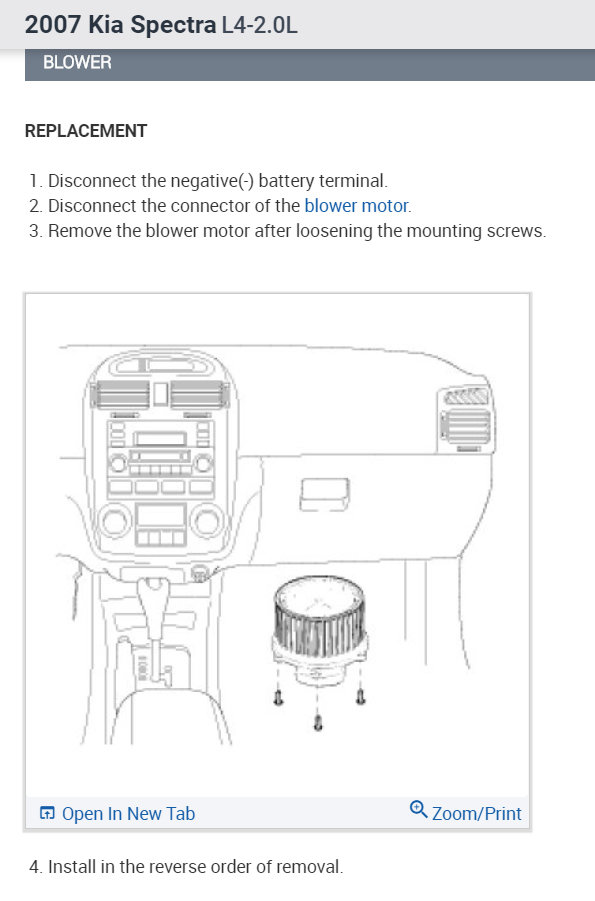 2007 Kia Spectra L4-2.0L

BLOWER

REPLACEMENT

1. Disconnect the negative(-) battery terminal.
2. Disconnect the connector of the blower motor.
3. Remove the blower motor after loosening the mounting screws.

Open In New Tab

Zoom/Print

4. Install in the reverse order of removal.