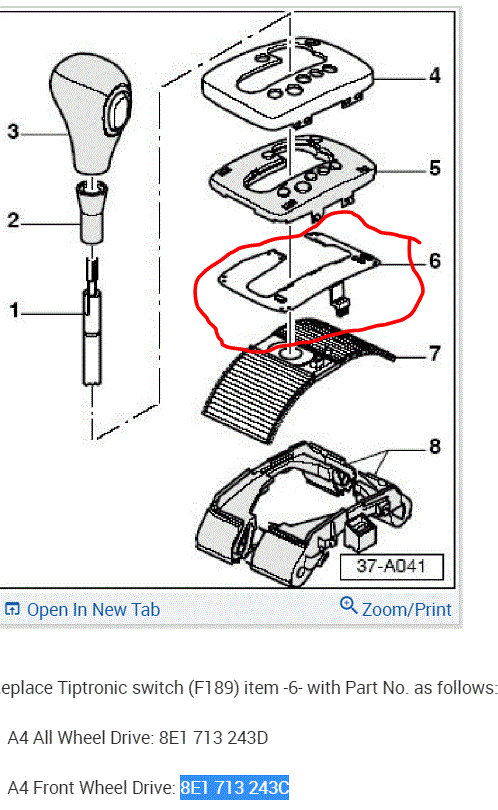 3
2
1
4
5
6
7
8
37-A041

Open In New Tab
Zoom/Print

eplace Tiptronic switch (F189) item -6- with Part No. as follows:

A4 All Wheel Drive: 8E1 713 243D

A4 Front Wheel Drive: 8E1 713 243C