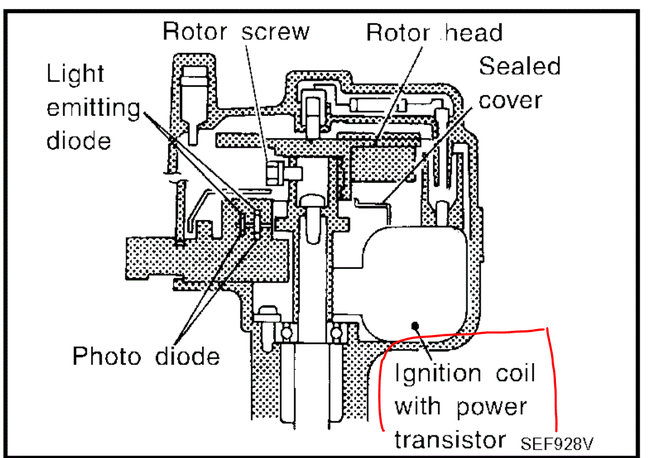 Rotor screw
Rotor head
Light emitting diode
Sealed cover
Photo diode
Ignition coil with power transistor
SEF928V