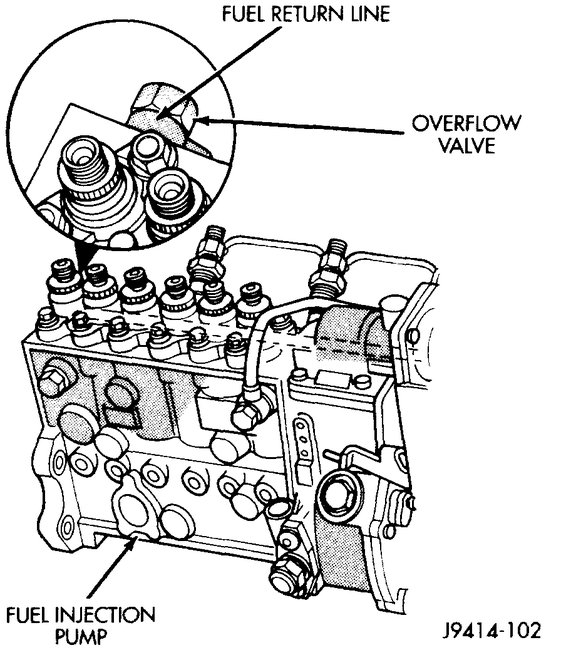 FUEL RETURN LINE

OVERFLOW VALVE

FUEL INJECTION PUMP

J9414-102