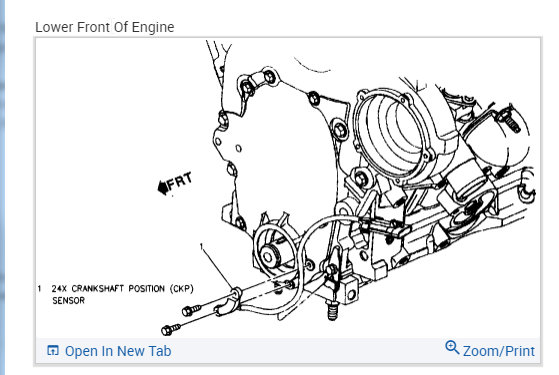 Lower Front Of Engine

FRT

1

1 24X CRANKSHAFT POSITION (CKP) SENSOR

Open In New Tab

Zoom/Print