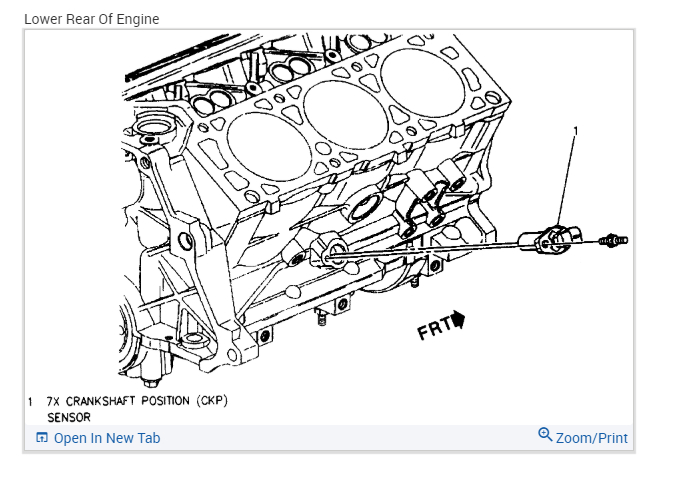 Lower Rear Of Engine

1

FRT

1 7X CRANKSHAFT POSITION (CKP) SENSOR

Open In New Tab

Zoom/Print