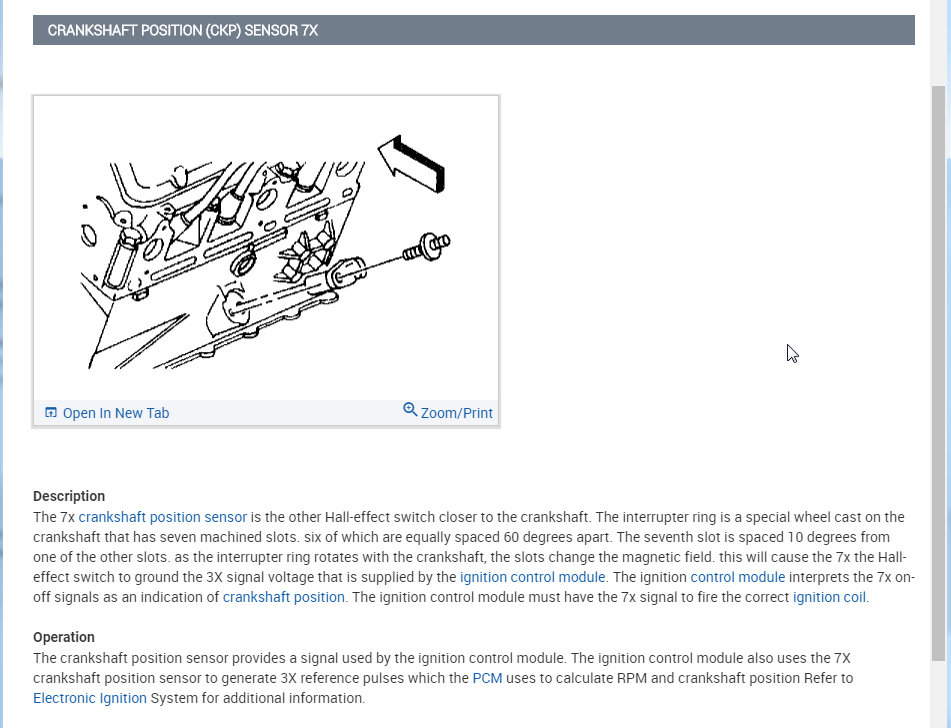 CRANKSHAFT POSITION (CKP) SENSOR 7X

Open In New Tab

Zoom/Print

Description
The 7x crankshaft position sensor is the other Hall-effect switch closer to the crankshaft. The interrupter ring is a special wheel cast on the crankshaft that has seven machined slots. six of which are equally spaced 60 degrees apart. The seventh slot is spaced 10 degrees from one of the other slots. as the interrupter ring rotates with the crankshaft, the slots change the magnetic field. this will cause the 7x the Hall-effect switch to ground the 3X signal voltage that is supplied by the ignition control module. The ignition control module interprets the 7x on-off signals as an indication of crankshaft position. The ignition control module must have the 7x signal to fire the correct ignition coil.

Operation
The crankshaft position sensor provides a signal used by the ignition control module. The ignition control module also uses the 7X crankshaft position sensor to generate 3X reference pulses which the PCM uses to calculate RPM and crankshaft position Refer to Electronic Ignition System for additional information.