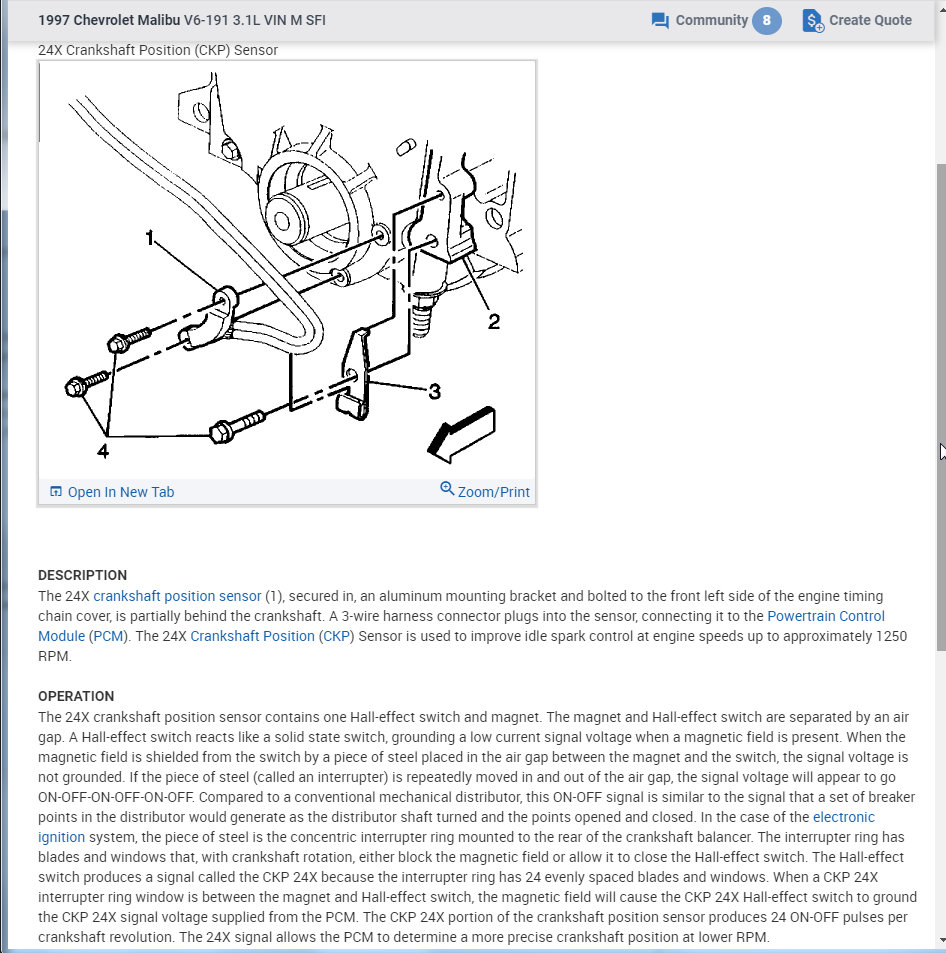 1997 Chevrolet Malibu V6-191 3.1L VIN M SFI

Community 8

Create Quote

24X Crankshaft Position (CKP) Sensor

1

2

3

4

Open In New Tab

Zoom/Print

DESCRIPTION
The 24X crankshaft position sensor (1), secured in, an aluminum mounting bracket and bolted to the front left side of the engine timing chain cover, is partially behind the crankshaft. A 3-wire harness connector plugs into the sensor, connecting it to the Powertrain Control Module (PCM). The 24X Crankshaft Position (CKP) Sensor is used to improve idle spark control at engine speeds up to approximately 1250 RPM.

OPERATION
The 24X crankshaft position sensor contains one Hall-effect switch and magnet. The magnet and Hall-effect switch are separated by an air gap. A Hall-effect switch reacts like a solid state switch, grounding a low current signal voltage when a magnetic field is present. When the magnetic field is shielded from the switch by a piece of steel placed in the air gap between the magnet and the switch, the signal voltage is not grounded. If the piece of steel (called an interrupter) is repeatedly moved in and out of the air gap, the signal voltage will appear to go ON-OFF-ON-OFF-ON-OFF. Compared to a conventional mechanical distributor, this ON-OFF signal is similar to the signal that a set of breaker points in the distributor would generate as the distributor shaft turned and the points opened and closed. In the case of the electronic ignition system, the piece of steel is the concentric interrupter ring mounted to the rear of the crankshaft balancer. The interrupter ring has blades and windows that, with crankshaft rotation, either block the magnetic field or allow it to close the Hall-effect switch. The Hall-effect switch produces a signal called the CKP 24X because the interrupter ring has 24 evenly spaced blades and windows. When a CKP 24X interrupter ring window is between the magnet and Hall-effect switch, the magnetic field will cause the CKP 24X Hall-effect switch to ground the CKP 24X signal voltage supplied from the PCM. The CKP 24X portion of the crankshaft position sensor produces 24 ON-OFF pulses per crankshaft revolution. The 24X signal allows the PCM to determine a more precise crankshaft position at lower RPM.