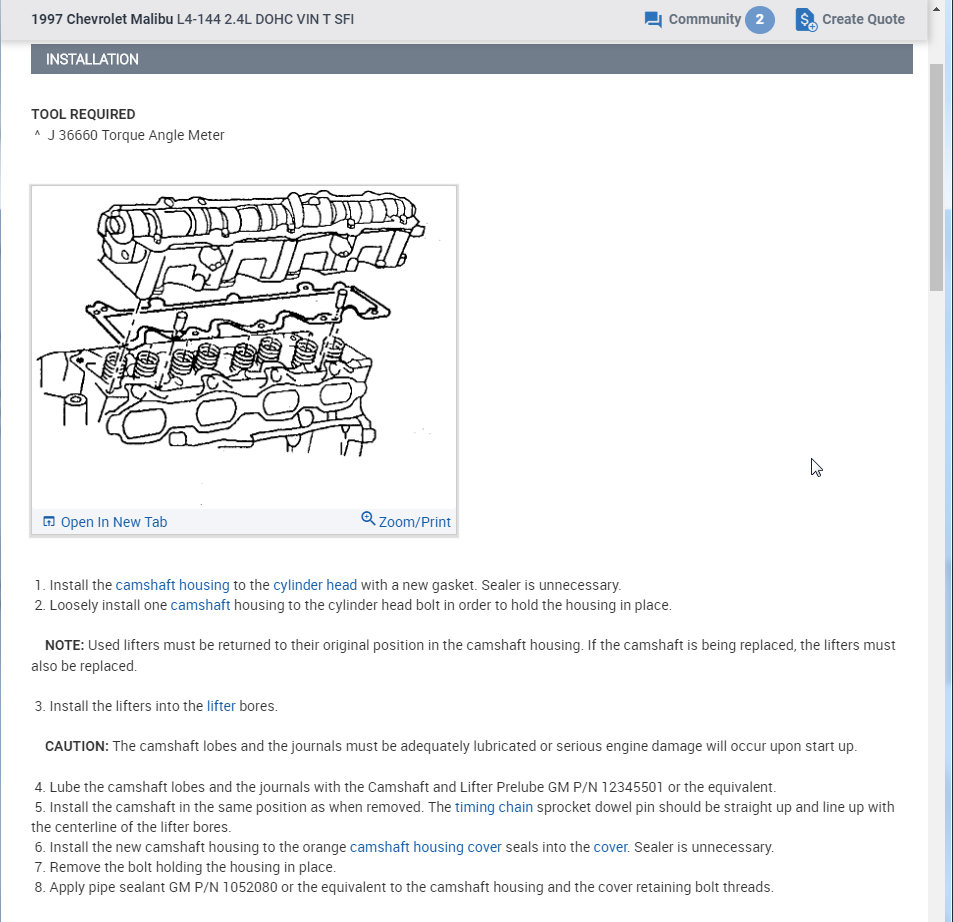 1997 Chevrolet Malibu L4-144 2.4L DOHC VIN T SFI

Community 2

Create Quote

INSTALLATION

TOOL REQUIRED
^ J 36660 Torque Angle Meter

Open In New Tab

Zoom/Print

1. Install the camshaft housing to the cylinder head with a new gasket. Sealer is unnecessary.
2. Loosely install one camshaft housing to the cylinder head bolt in order to hold the housing in place.

NOTE: Used lifters must be returned to their original position in the camshaft housing. If the camshaft is being replaced, the lifters must also be replaced.

3. Install the lifters into the lifter bores.

CAUTION: The camshaft lobes and the journals must be adequately lubricated or serious engine damage will occur upon start up.

4. Lube the camshaft lobes and the journals with the Camshaft and Lifter Prelube GM P/N 12345501 or the equivalent.
5. Install the camshaft in the same position as when removed. The timing chain sprocket dowel pin should be straight up and line up with the centerline of the lifter bores.
6. Install the new camshaft housing to the orange camshaft housing cover seals into the cover. Sealer is unnecessary.
7. Remove the bolt holding the housing in place.
8. Apply pipe sealant GM P/N 1052080 or the equivalent to the camshaft housing and the cover retaining bolt threads.