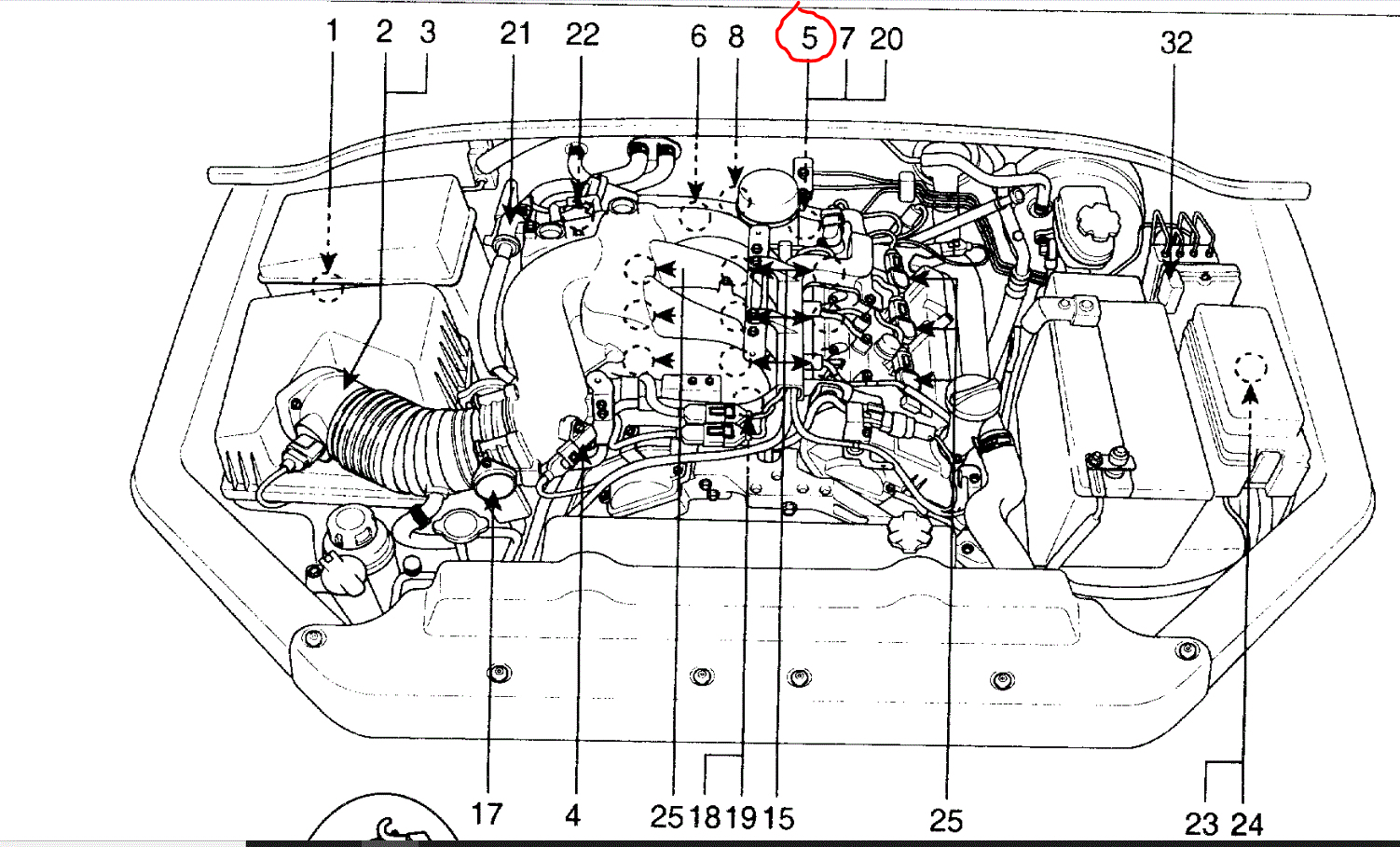 1 2 3 21 22 6 8 5 7 20 32

17 4 25 18 19 15 25 23 24