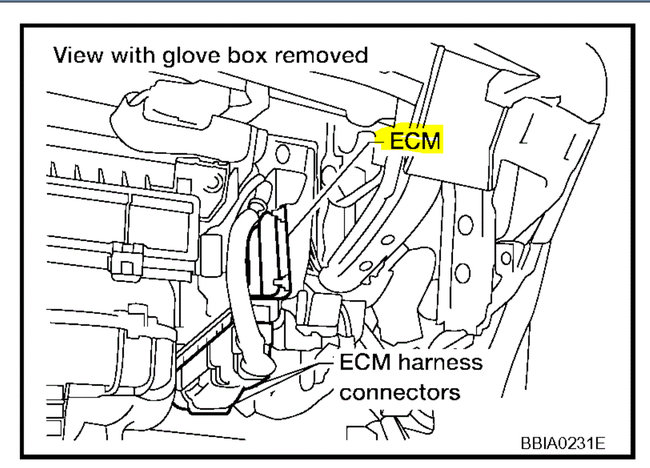 View with glove box removed

ECM

ECM harness connectors

BBIA0231E