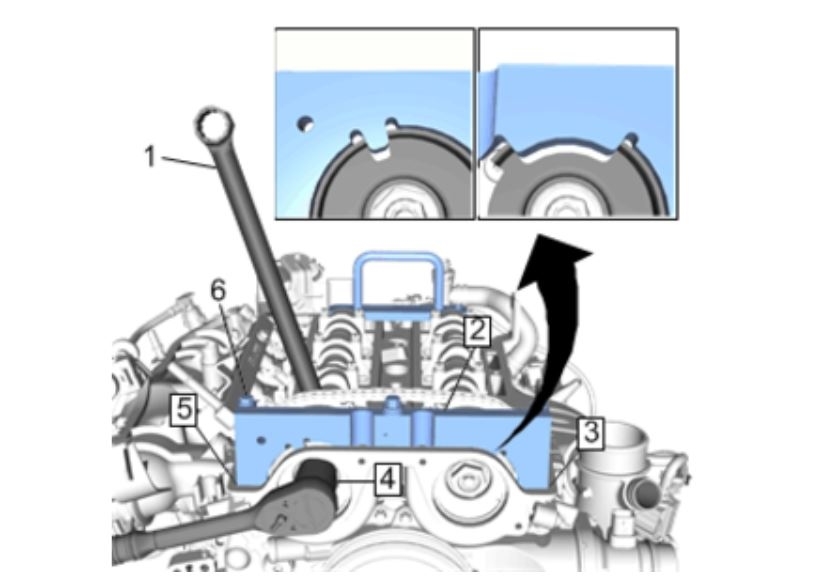 1
6
2
5
3
4