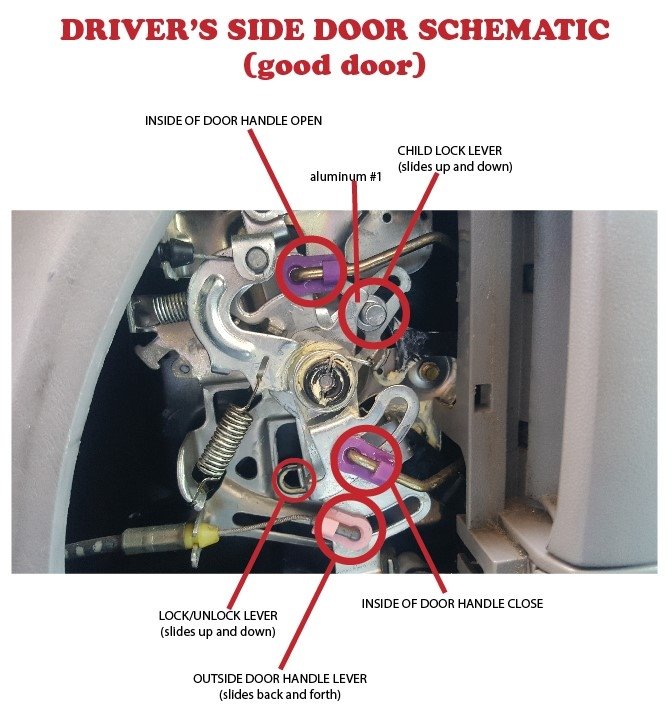 DRIVER'S SIDE DOOR SCHEMATIC
(good door)

INSIDE OF DOOR HANDLE OPEN

CHILD LOCK LEVER
(slides up and down)

aluminum #1

INSIDE OF DOOR HANDLE CLOSE

LOCK/UNLOCK LEVER
(slides up and down)

OUTSIDE DOOR HANDLE LEVER
(slides back and forth)