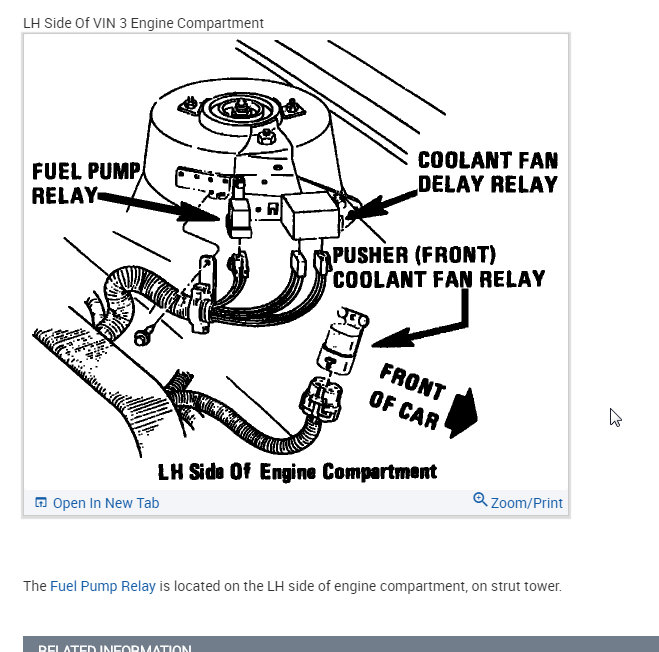 LH Side Of VIN 3 Engine Compartment

FUEL PUMP RELAY

COOLANT FAN DELAY RELAY

PUSHER (FRONT) COOLANT FAN RELAY

FRONT OF CAR

LH Side Of Engine Compartment

Open In New Tab

Zoom/Print

The Fuel Pump Relay is located on the LH side of engine compartment, on strut tower.

RELATED INFORMATION