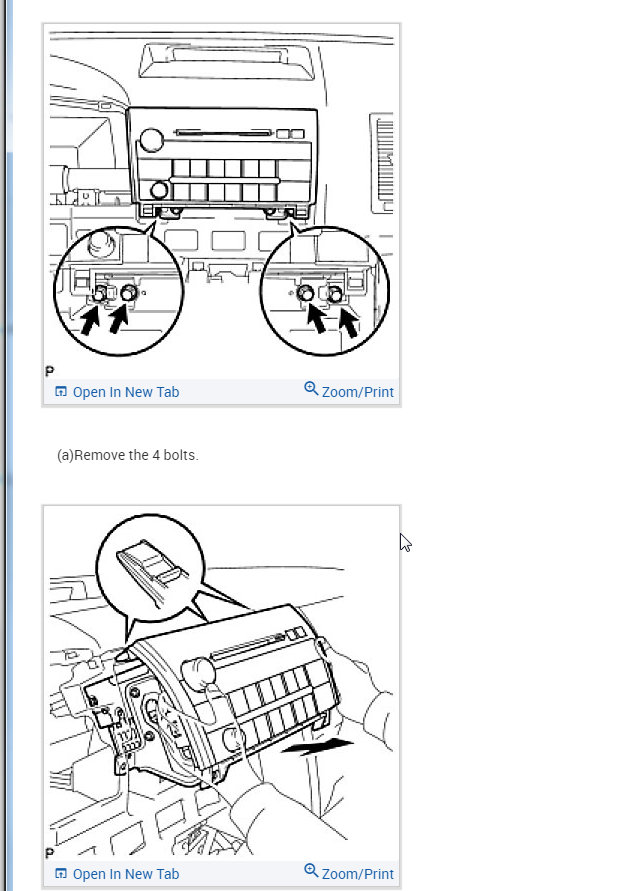 P
Open In New Tab
Zoom/Print

(a)Remove the 4 bolts.

P
Open In New Tab
Zoom/Print